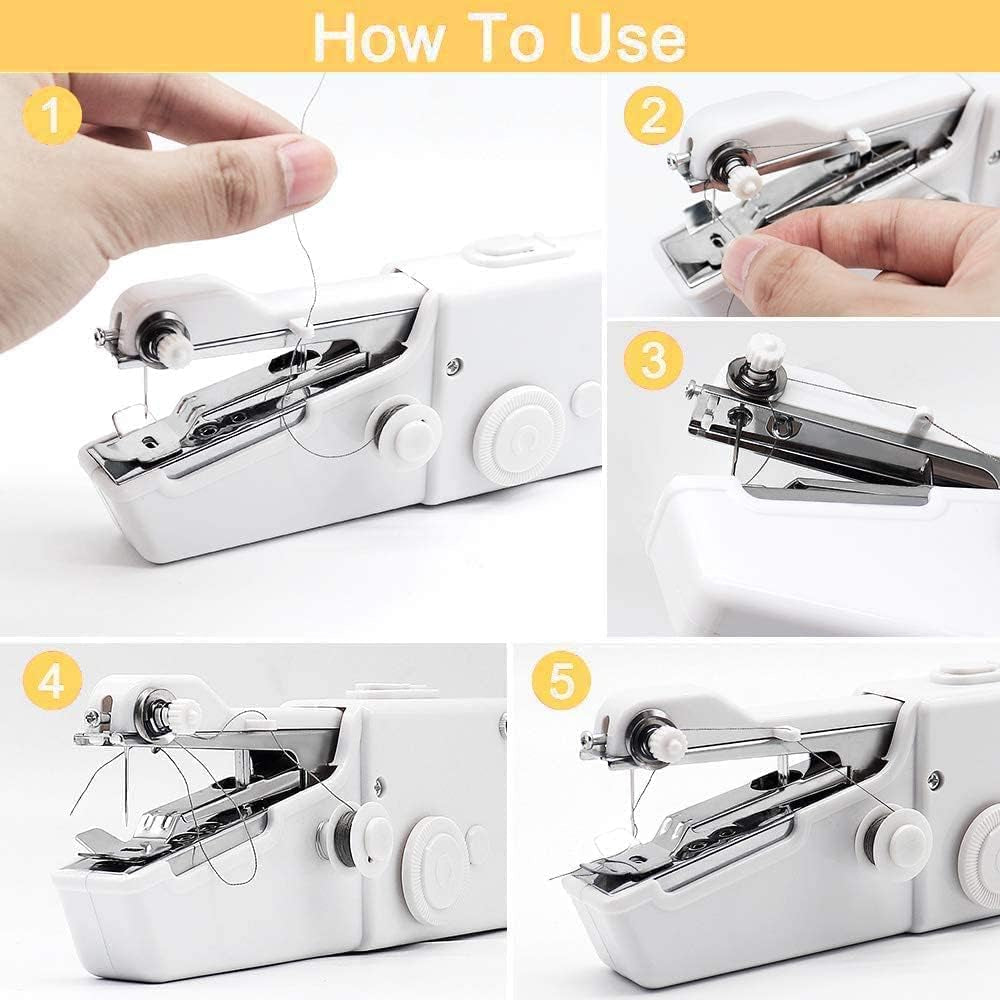 How To Use

1

2

3

4

5