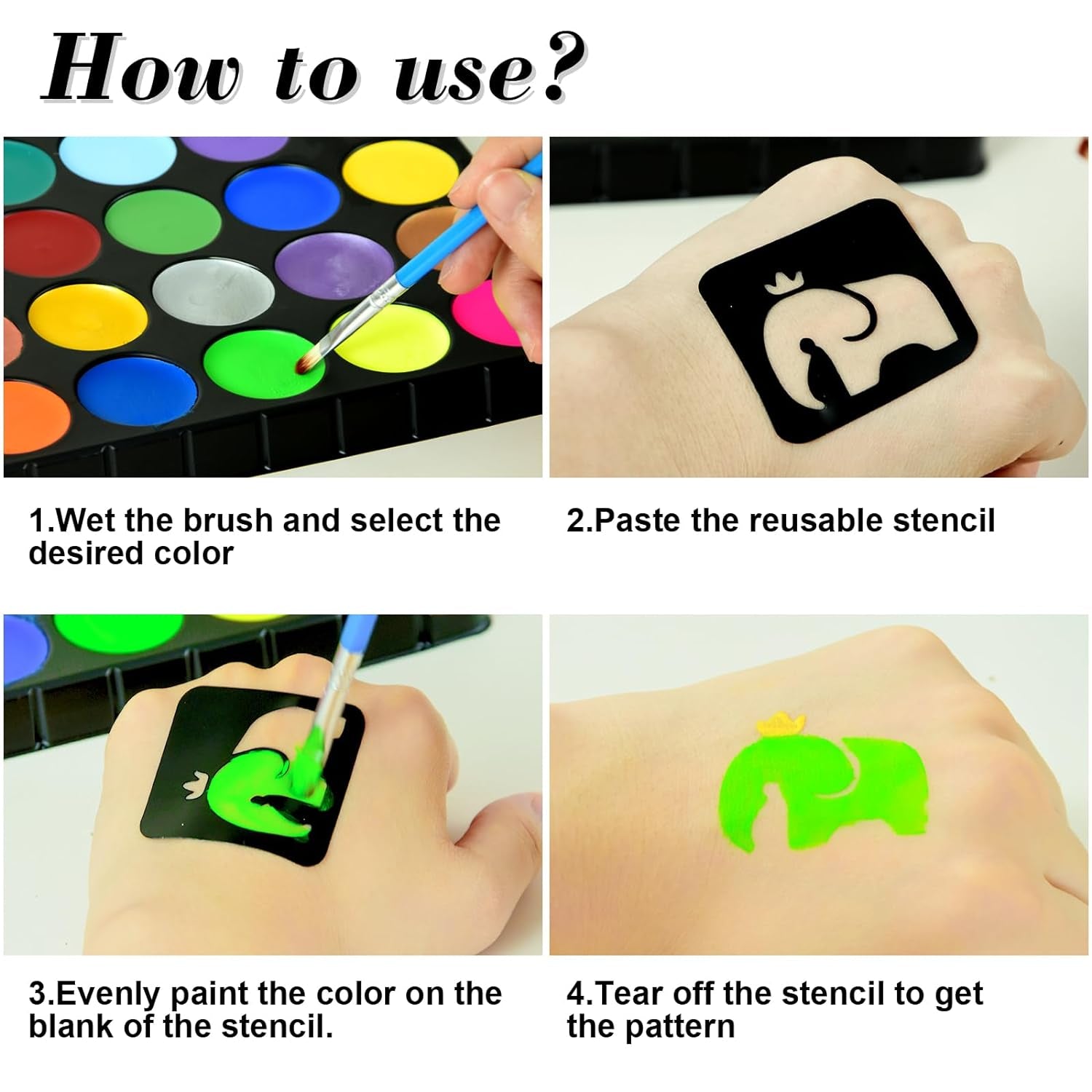 How to use?

1.Wet the brush and select the desired color

2.Paste the reusable stencil

3.Evenly paint the color on the blank of the stencil.

4.Tear off the stencil to get the pattern