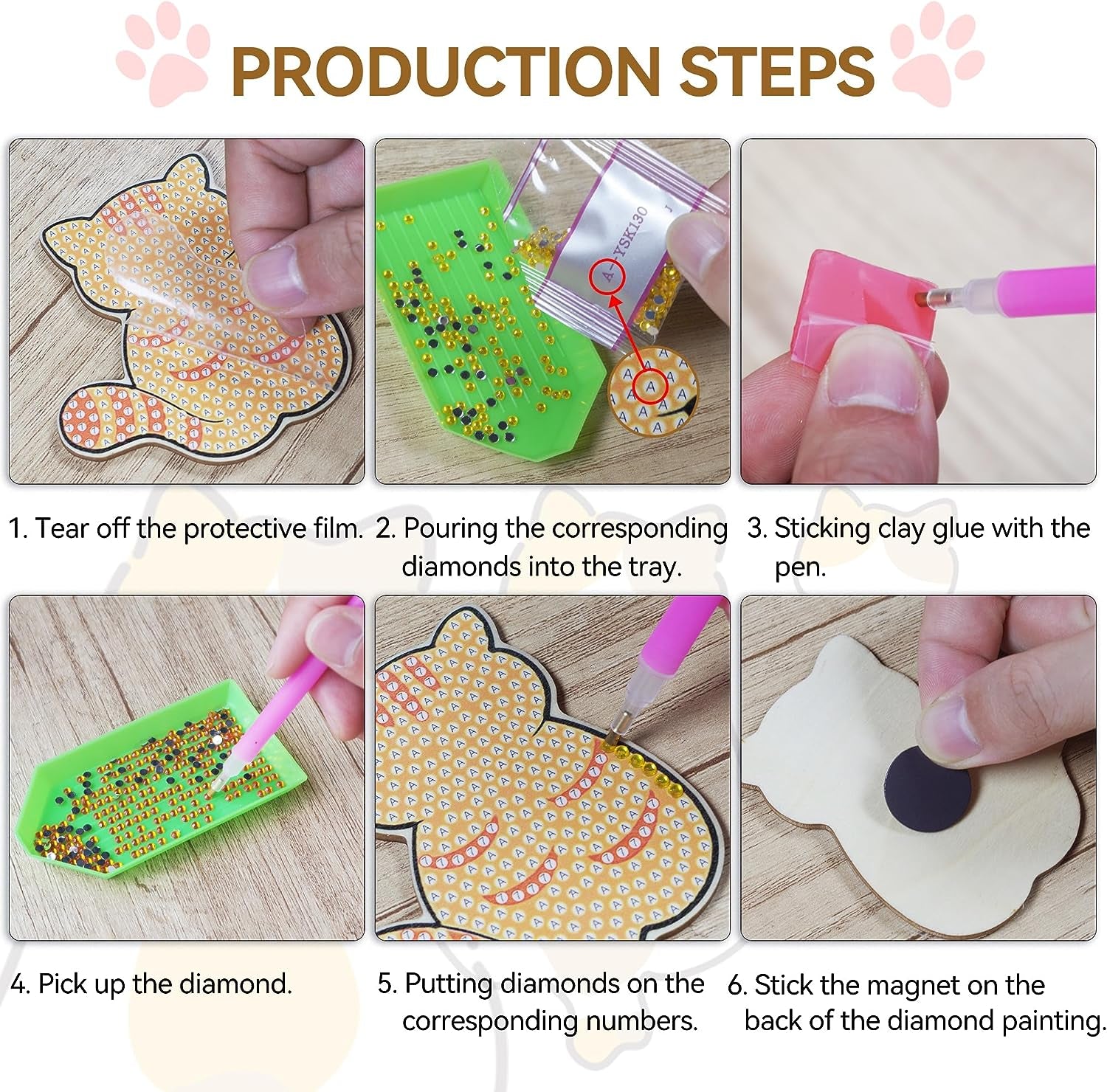 PRODUCTION STEPS

A-YSK130

A

1. Tear off the protective film.

2. Pouring the corresponding diamonds into the tray.

3. Sticking clay glue with the pen.

4. Pick up the diamond.

5. Putting diamonds on the corresponding numbers.

6. Stick the magnet on the back of the diamond painting.