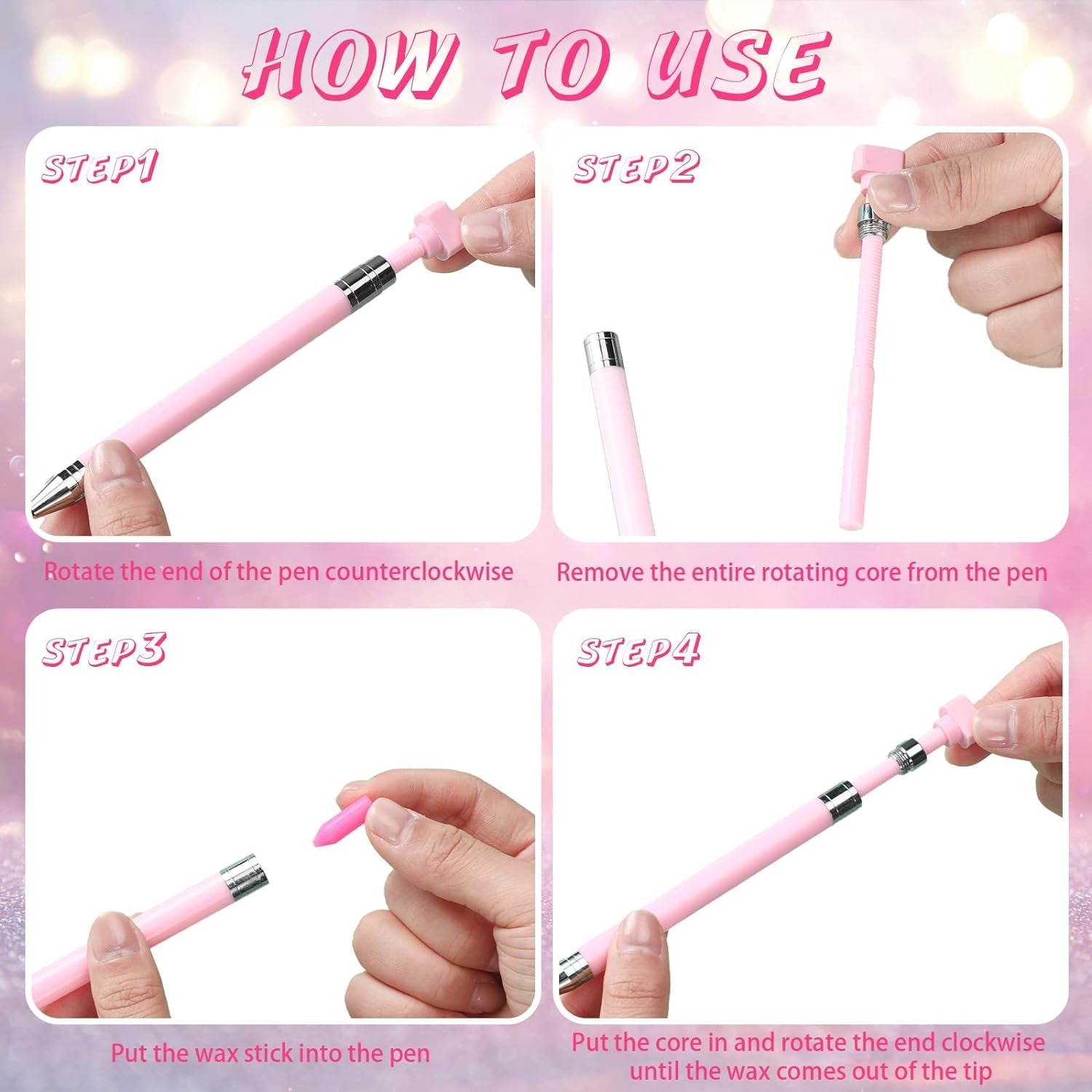 HOW TO USE

STEP1

Rotate the end of the pen counterclockwise

STEP2

Remove the entire rotating core from the pen

STEP3

Put the wax stick into the pen

STEP4

Put the core in and rotate the end clockwise until the wax comes out of the tip