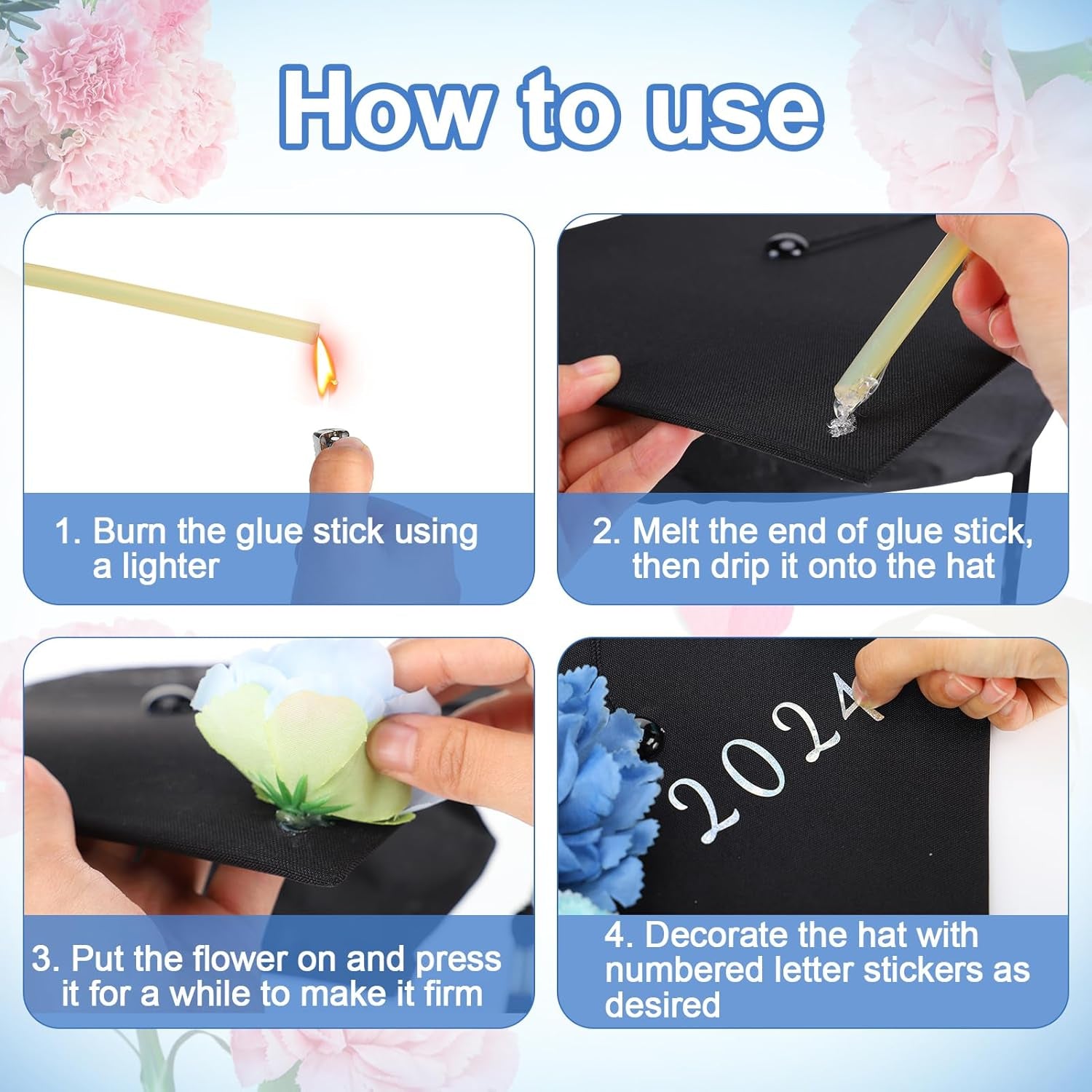 How to use

1. Burn the glue stick using a lighter

2. Melt the end of glue stick, then drip it onto the hat

3. Put the flower on and press it for a while to make it firm

2024

4. Decorate the hat with numbered letter stickers as desired