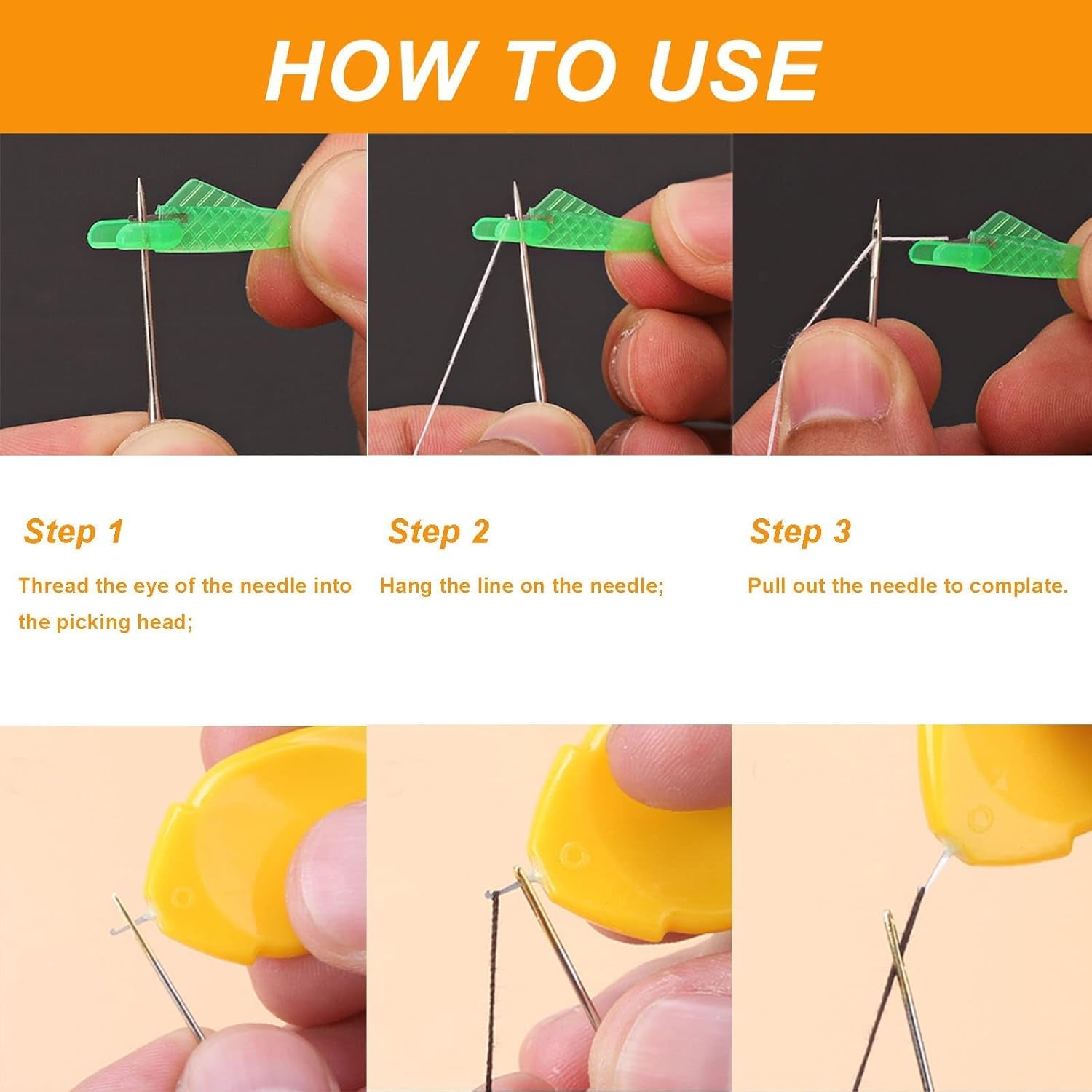 HOW TO USE

Step 1

Thread the eye of the needle into the picking head;

Step 2

Hang the line on the needle;

Step 3

Pull out the needle to complate.