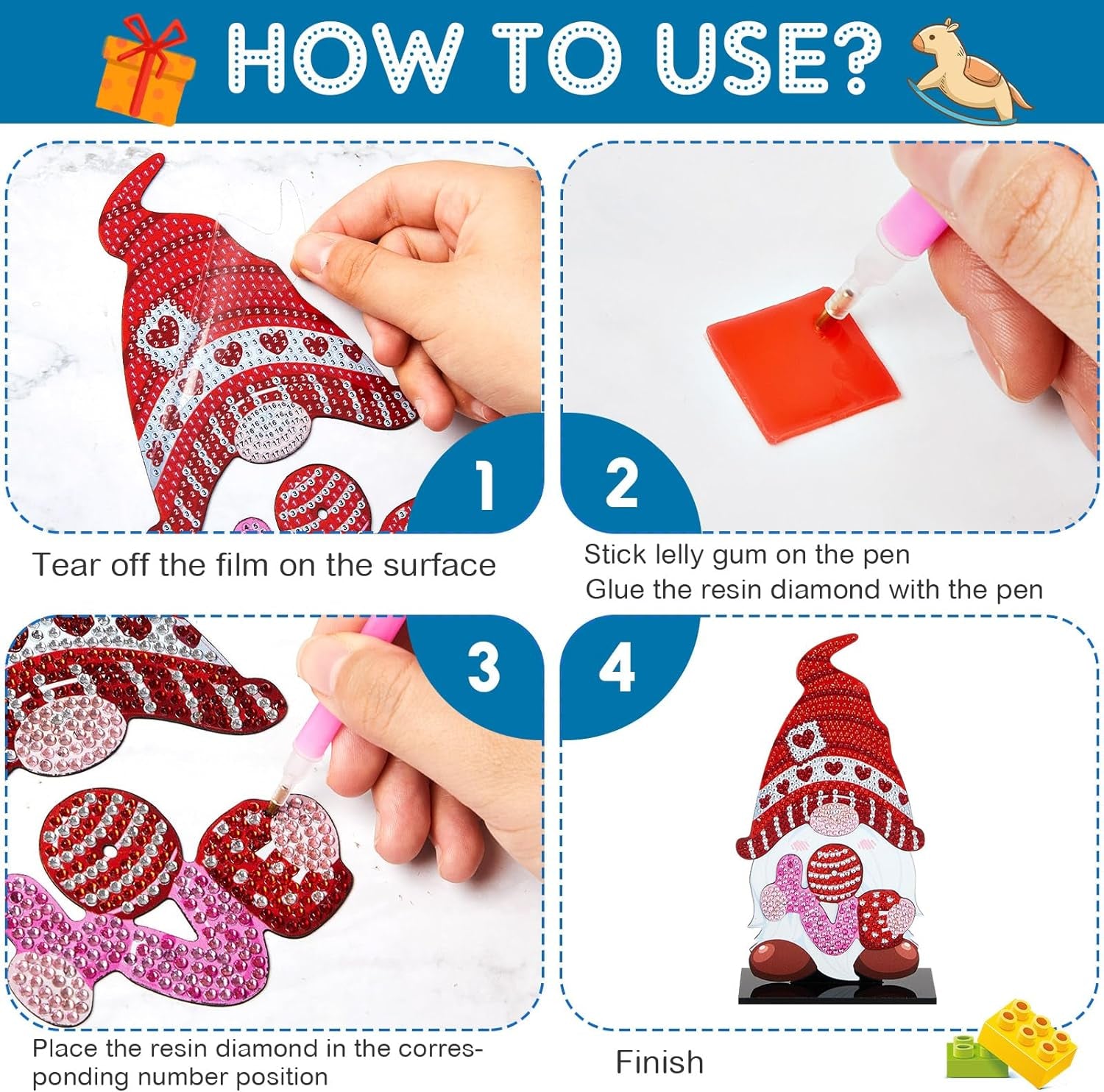 HOW TO USE?

1

Tear off the film on the surface

2

Stick lelly gum on the pen
Glue the resin diamond with the pen

3

Place the resin diamond in the corresponding number position

4

Finish