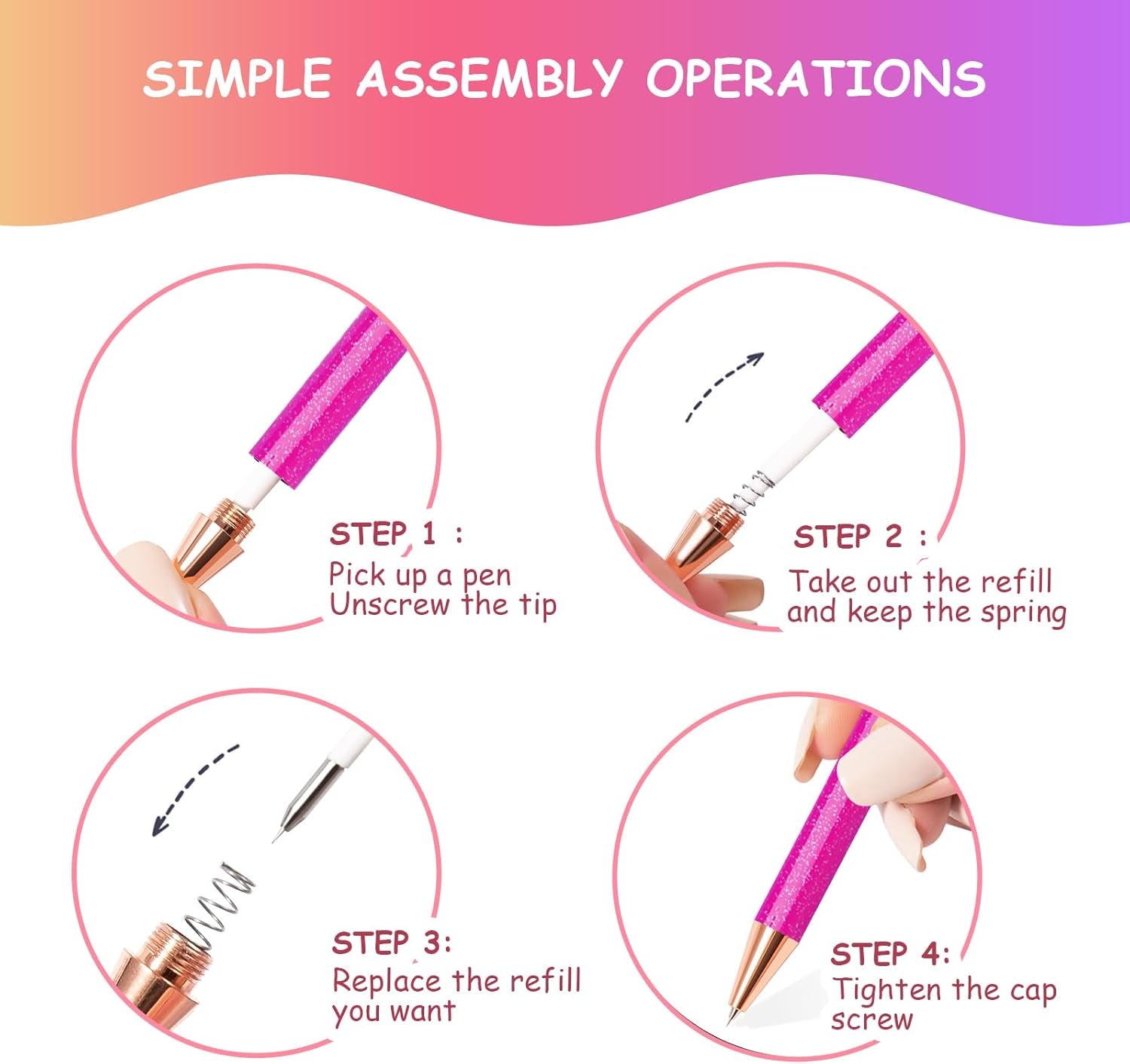 SIMPLE ASSEMBLY OPERATIONS

STEP 1 :
Pick up a pen
Unscrew the tip

STEP 2 :
Take out the refill
and keep the spring

STEP 3:
Replace the refill
you want

STEP 4:
Tighten the cap
screw