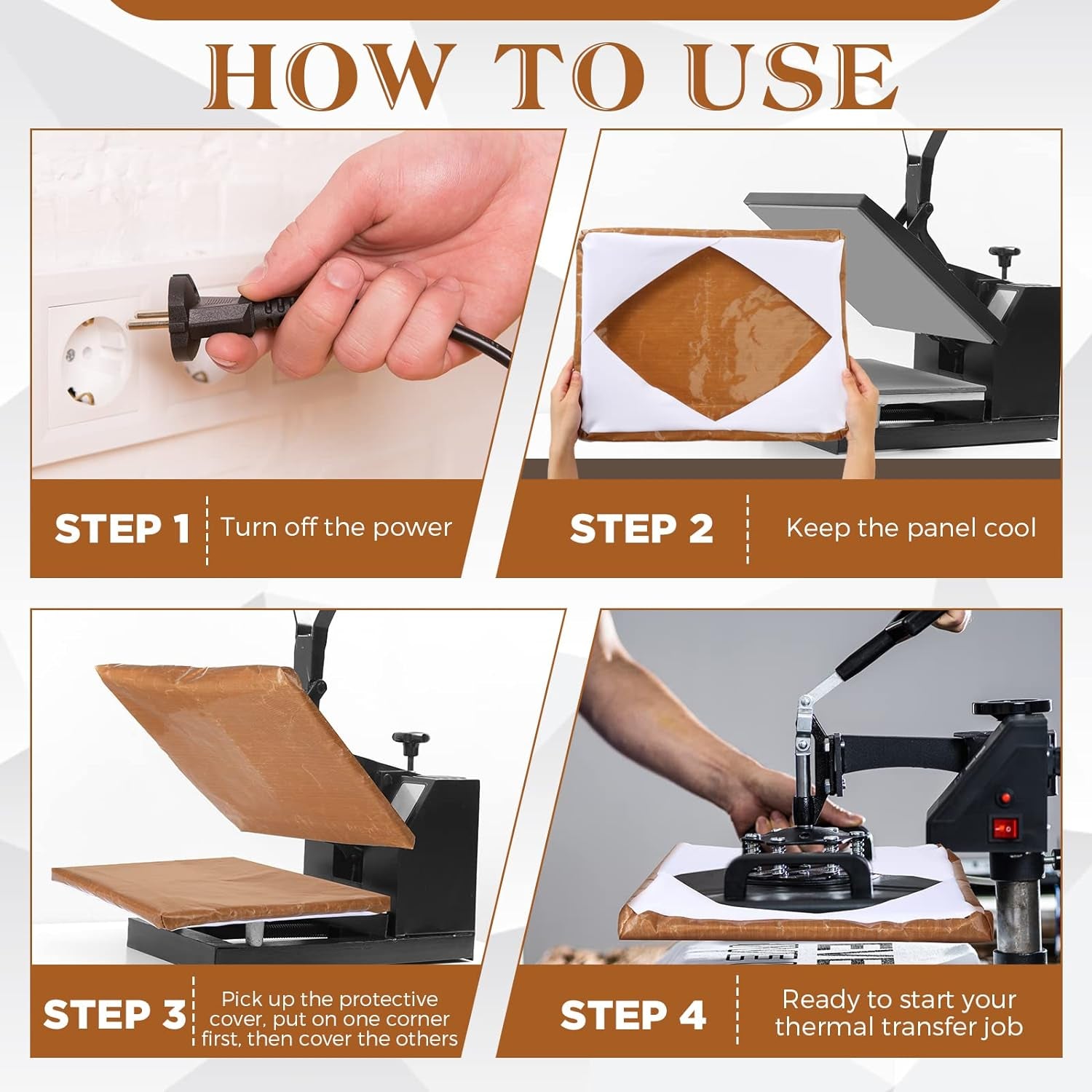 HOW TO USE

STEP 1 Turn off the power

STEP 2 Keep the panel cool

STEP 3 Pick up the protective cover, put on one corner first, then cover the others

STEP 4 Ready to start your thermal transfer job