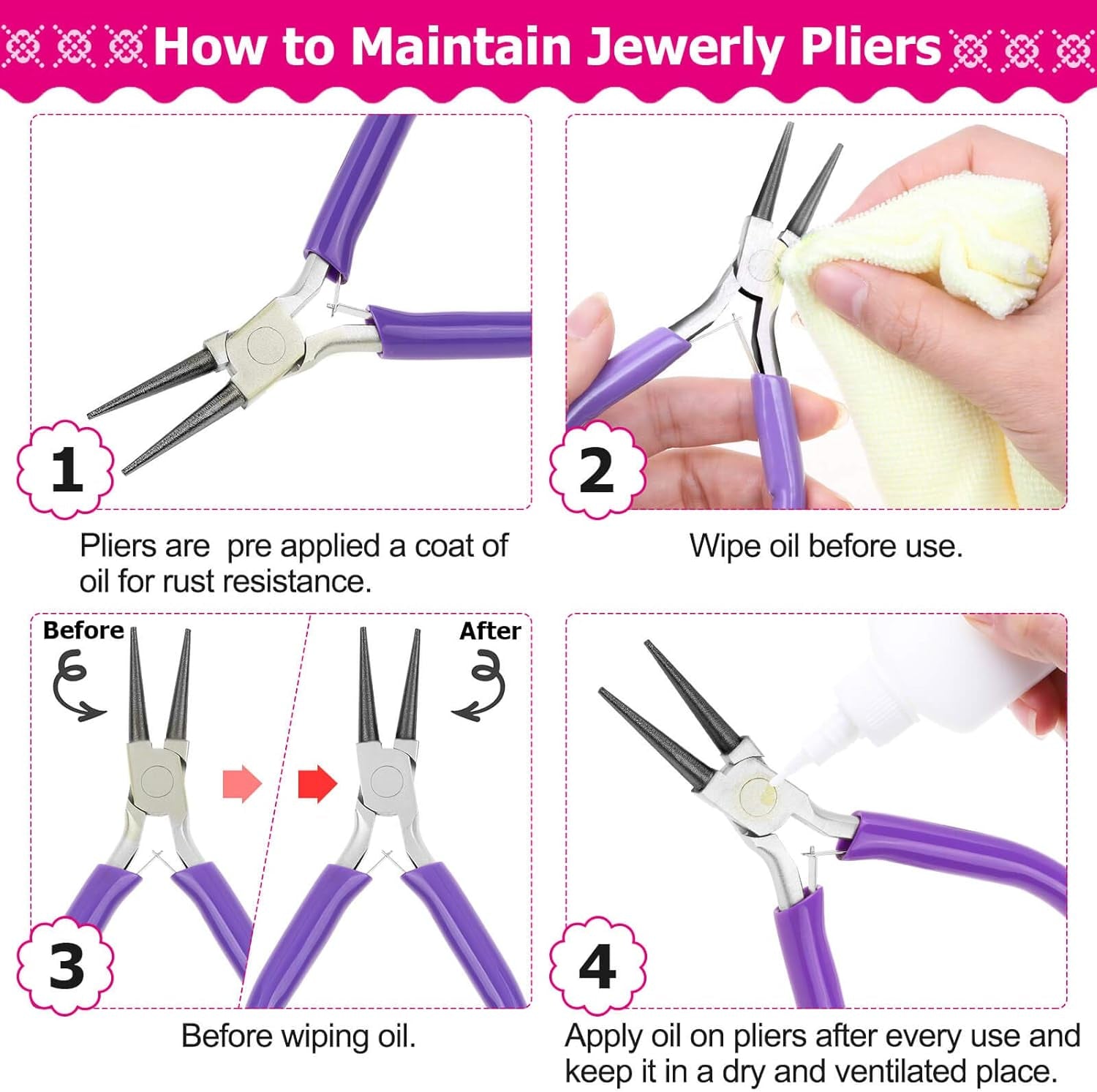 How to Maintain Jewerly Pliers

1

Pliers are  pre applied a coat of oil for rust resistance.

2

Wipe oil before use.

Before

After

3

Before wiping oil.

4

Apply oil on pliers after every use and keep it in a dry and ventilated place.