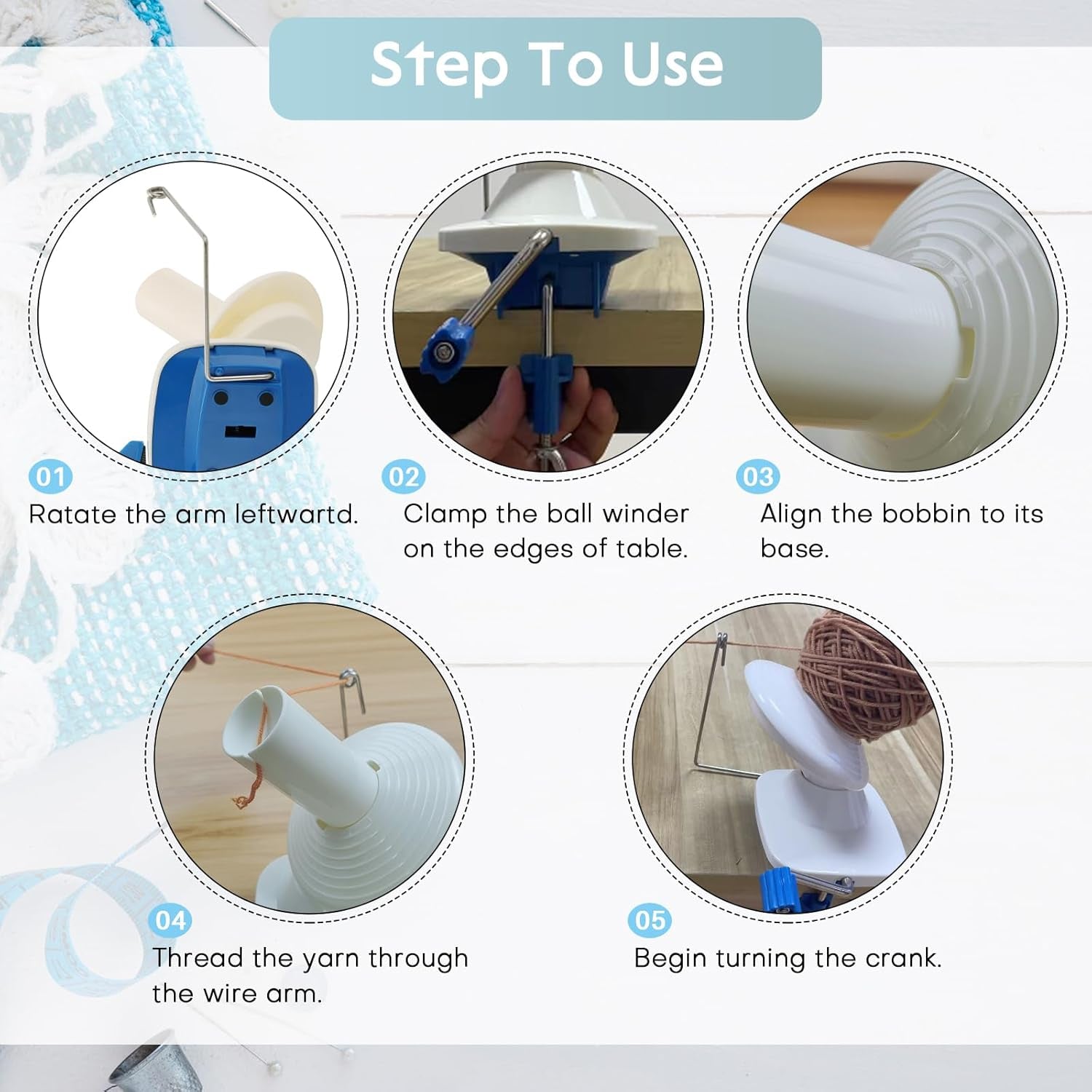 Step To Use

01
Ratate the arm leftwartd.

02
Clamp the ball winder on the edges of table.

03
Align the bobbin to its base.

04
Thread the yarn through the wire arm.

05
Begin turning the crank.