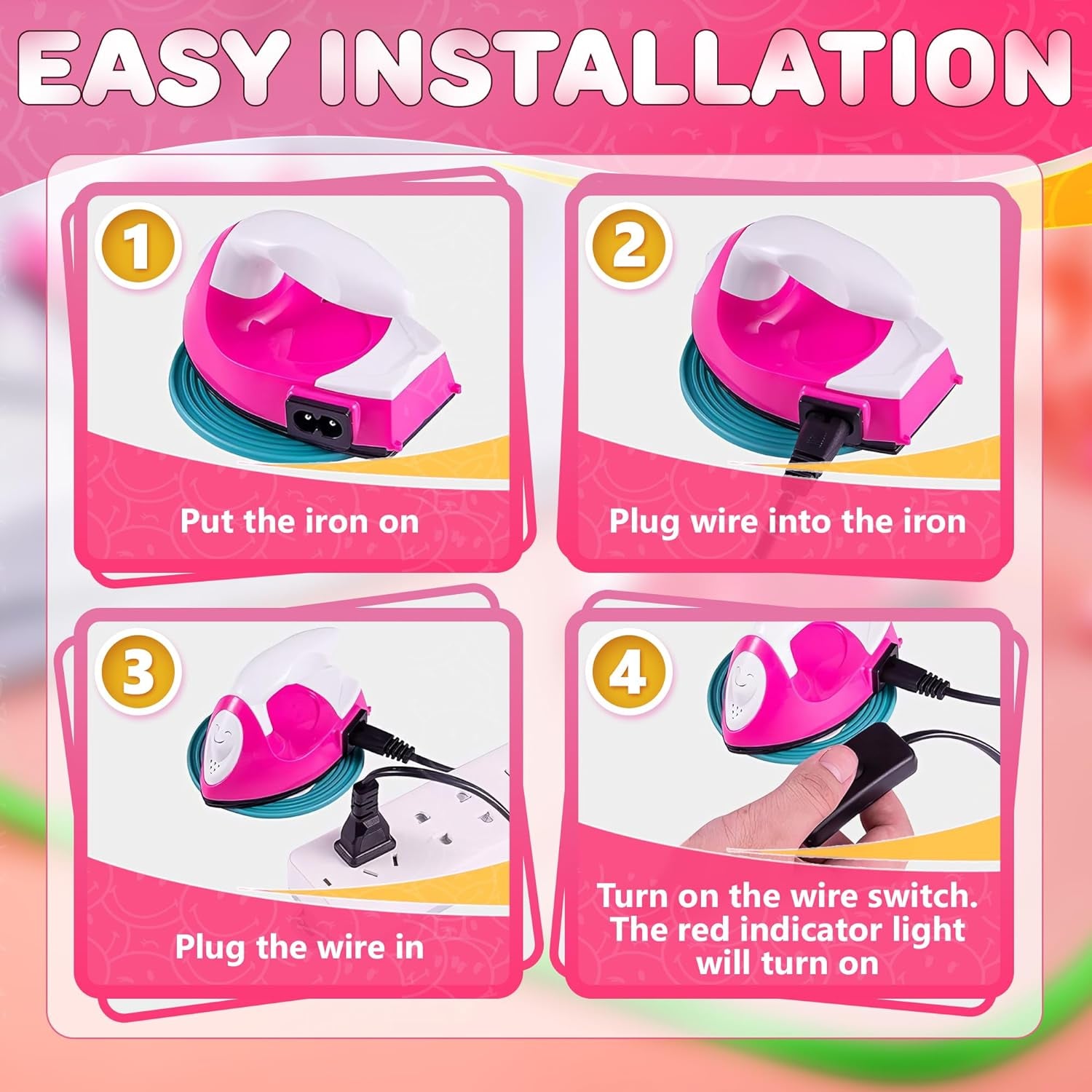 EASY INSTALLATION

1

Put the iron on

2

Plug wire into the iron

3

Plug the wire in

4

Turn on the wire switch. The red indicator light will turn on