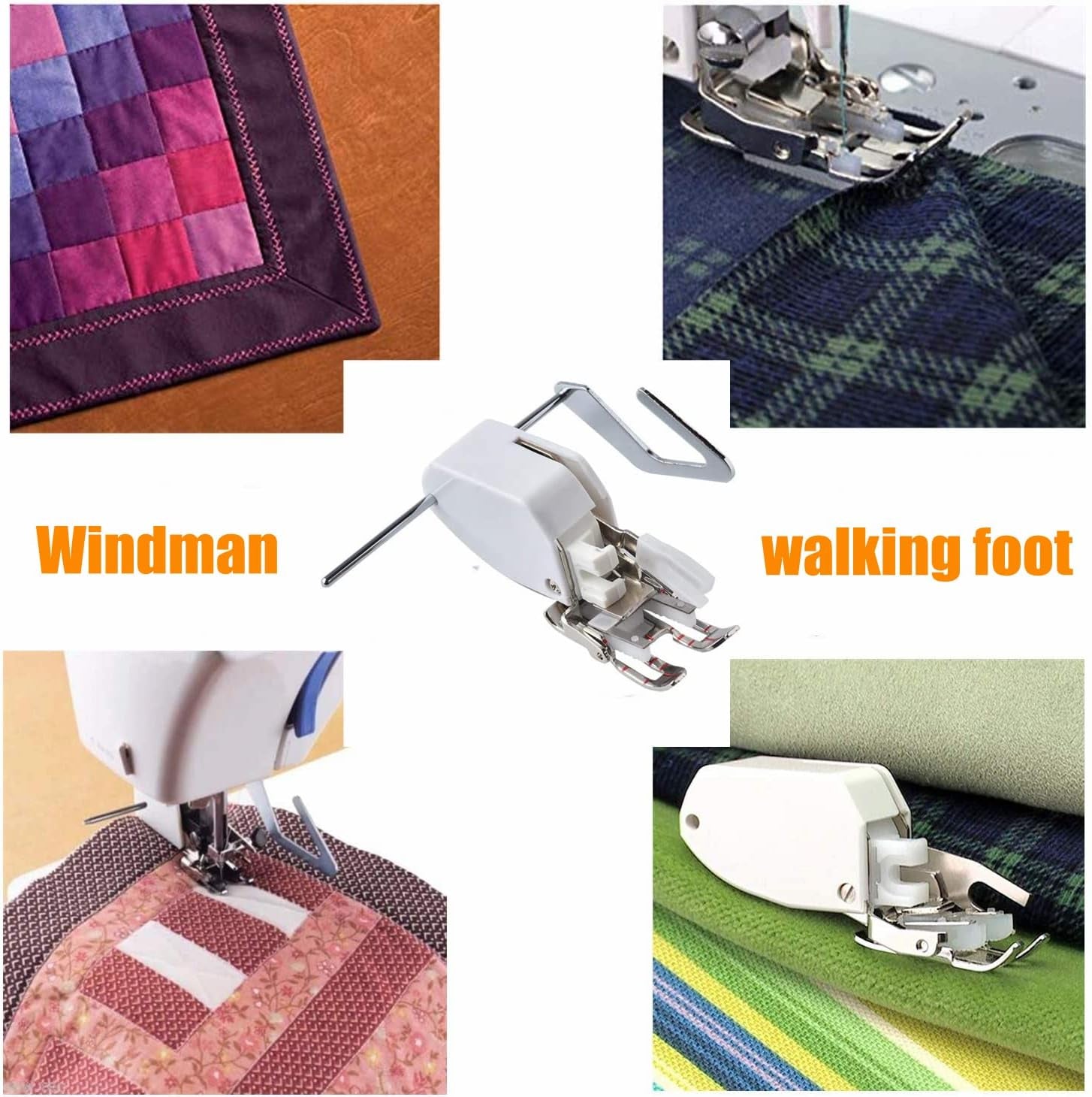 Windman

walking foot