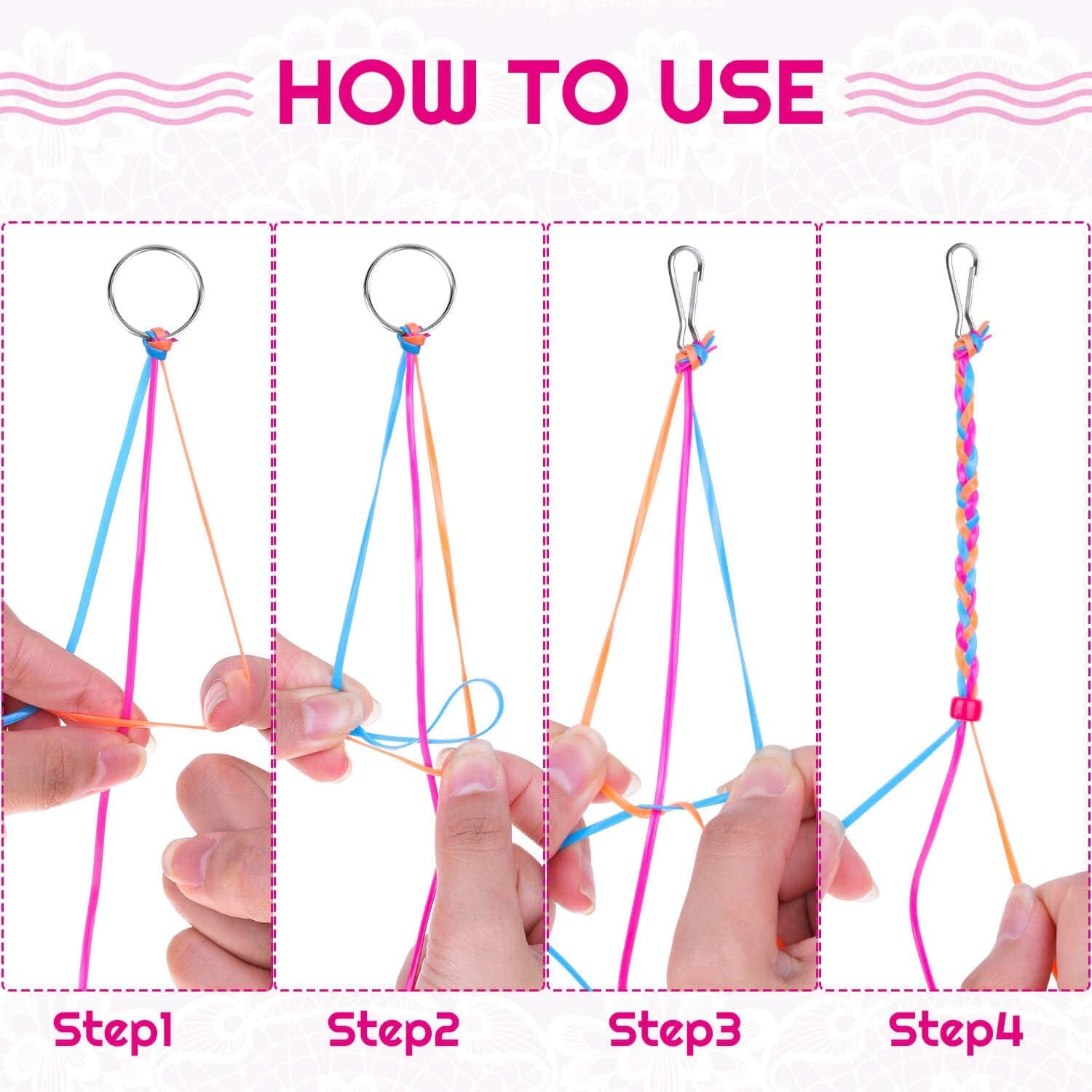 HOW TO USE

Step1

Step2

Step3

Step4