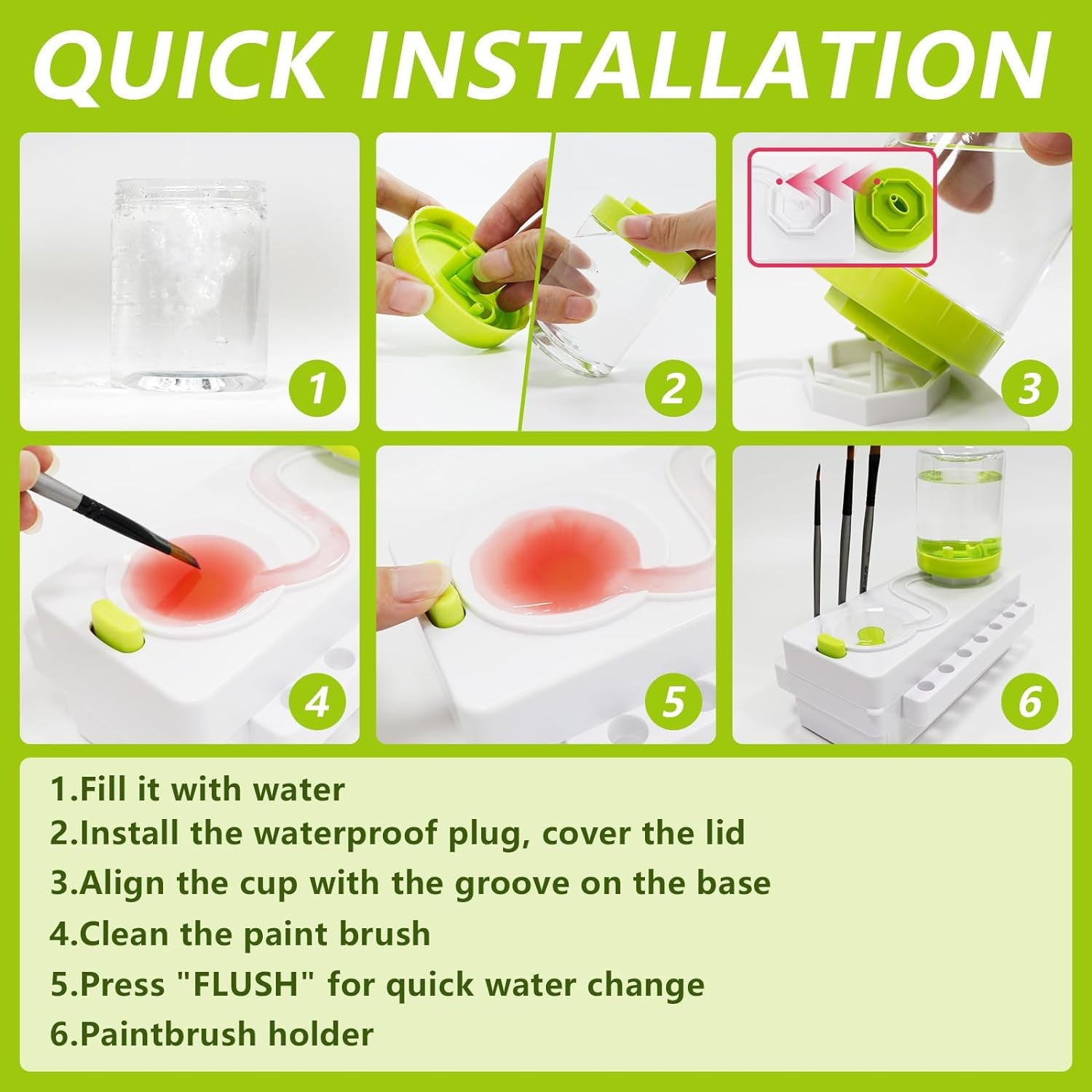 QUICK INSTALLATION

1

2

3

4

5

6

1.Fill it with water
2.Install the waterproof plug, cover the lid
3.Align the cup with the groove on the base
4.Clean the paint brush
5.Press "FLUSH" for quick water change
6.Paintbrush holder