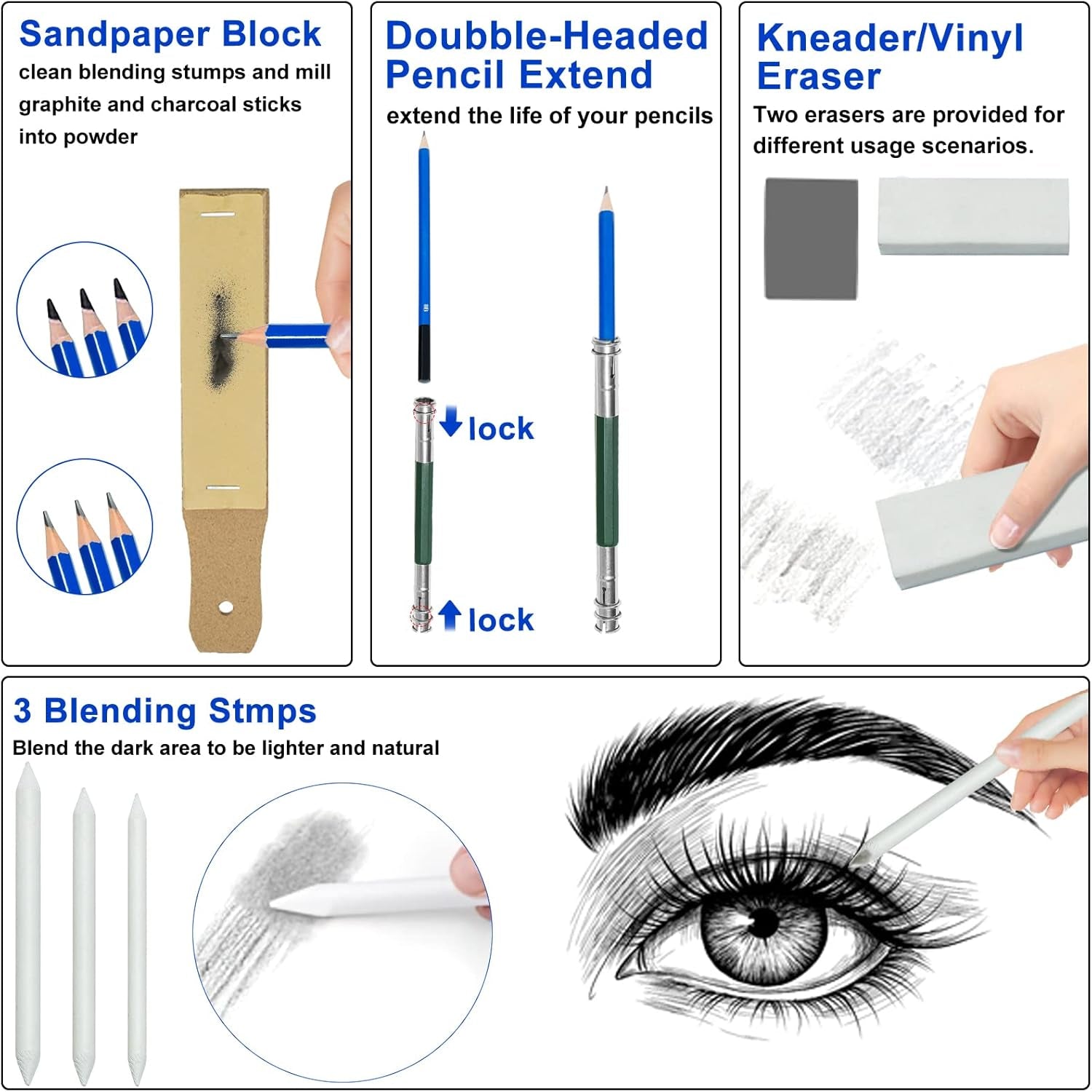 Sandpaper Block
clean blending stumps and mill graphite and charcoal sticks into powder

Doubble-Headed Pencil Extend
extend the life of your pencils

lock

lock

Kneader/Vinyl Eraser
Two erasers are provided for different usage scenarios.

3 Blending Stmps
Blend the dark area to be lighter and natural