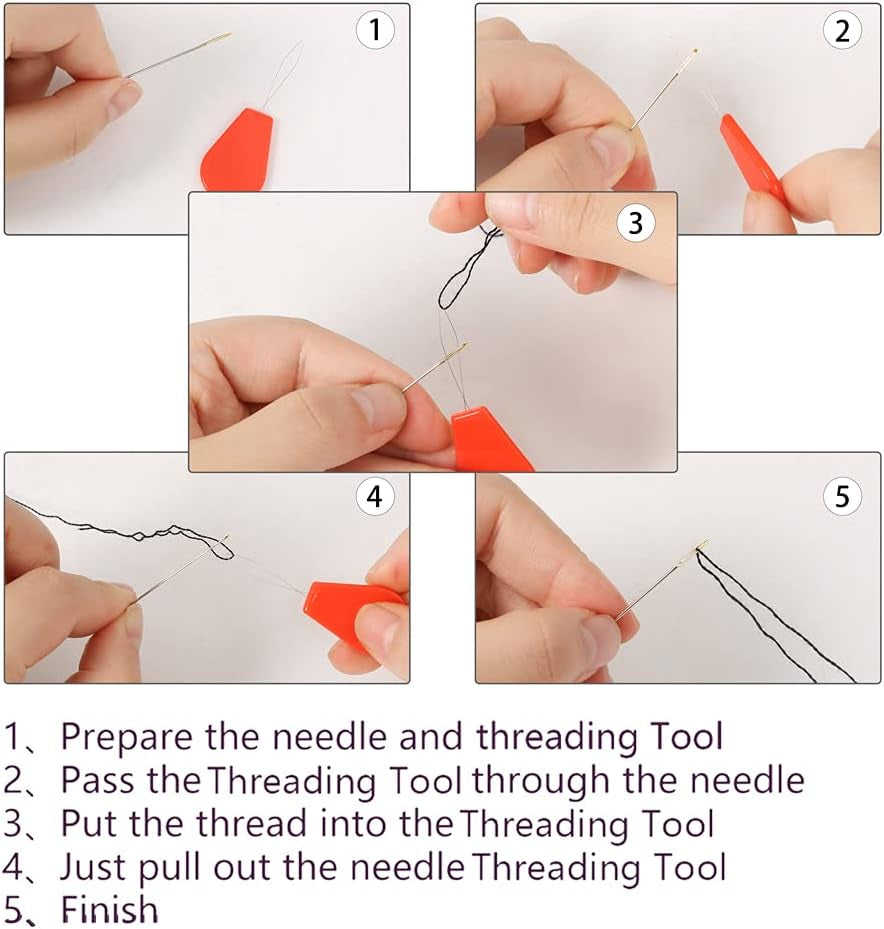 1

2

3

4

5

1、Prepare the needle and threading Tool
2、Pass the Threading Tool through the needle
3、Put the thread into the Threading Tool
4、Just pull out the needle Threading Tool
5、Finish