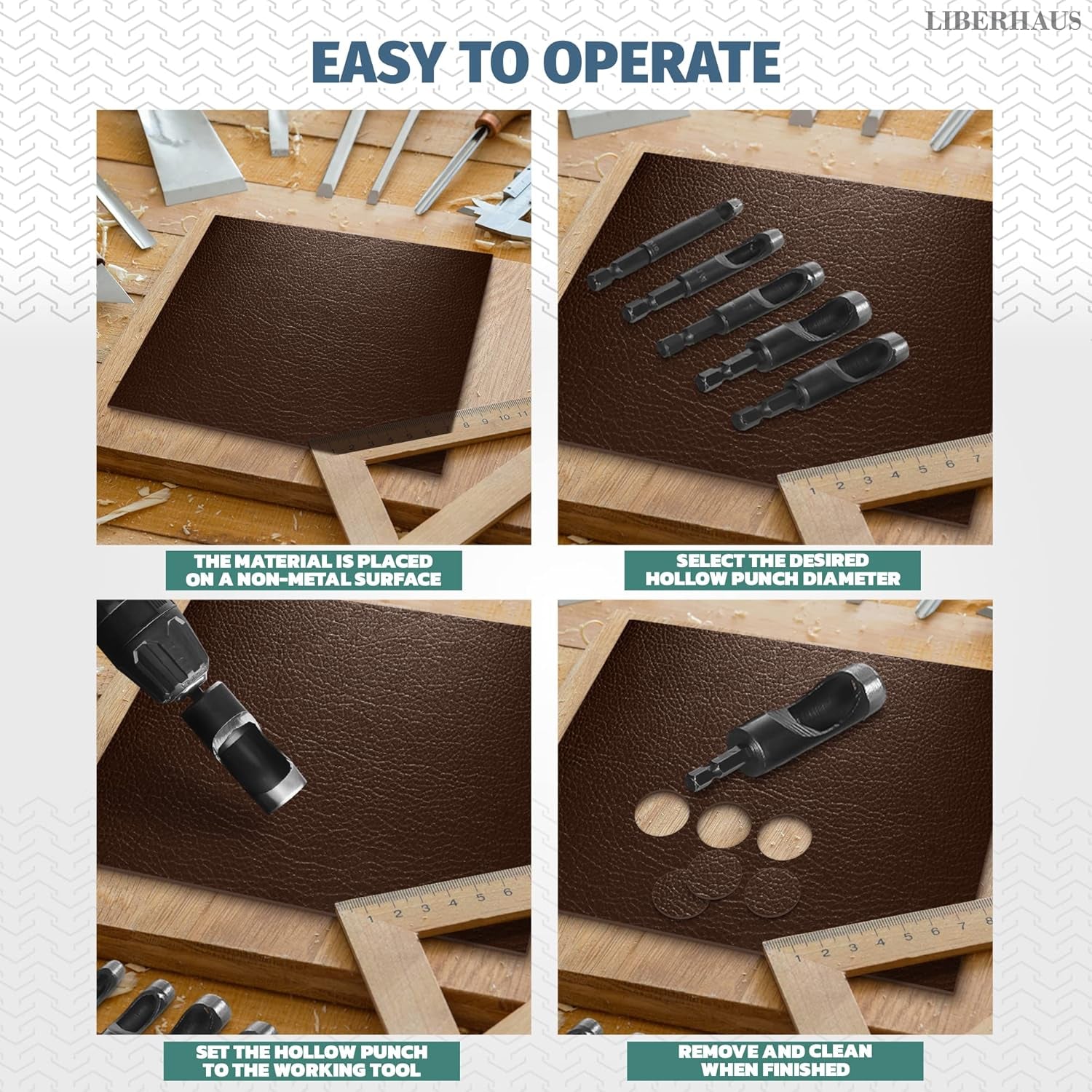 LIBERHAUS

EASY TO OPERATE

THE MATERIAL IS PLACED ON A NON-METAL SURFACE

SELECT THE DESIRED HOLLOW PUNCH DIAMETER

SET THE HOLLOW PUNCH TO THE WORKING TOOL

REMOVE AND CLEAN WHEN FINISHED