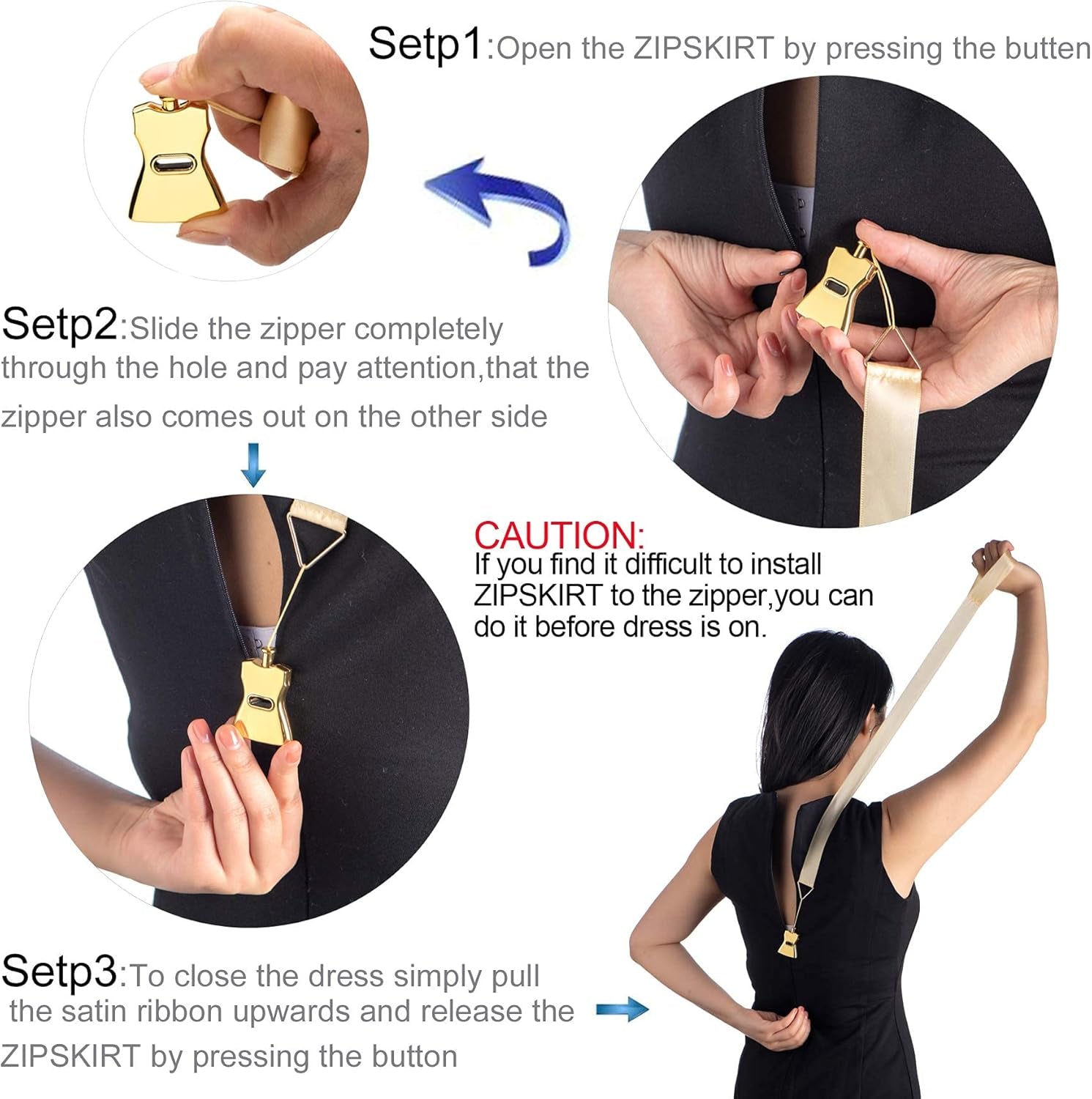 Setp1:Open the ZIPSKIRT by pressing the butten

Setp2:Slide the zipper completely through the hole and pay attention,that the zipper also comes out on the other side

CAUTION:
If you find it difficult to install ZIPSKIRT to the zipper,you can do it before dress is on.

Setp3:To close the dress simply pull the satin ribbon upwards and release the ZIPSKIRT by pressing the button