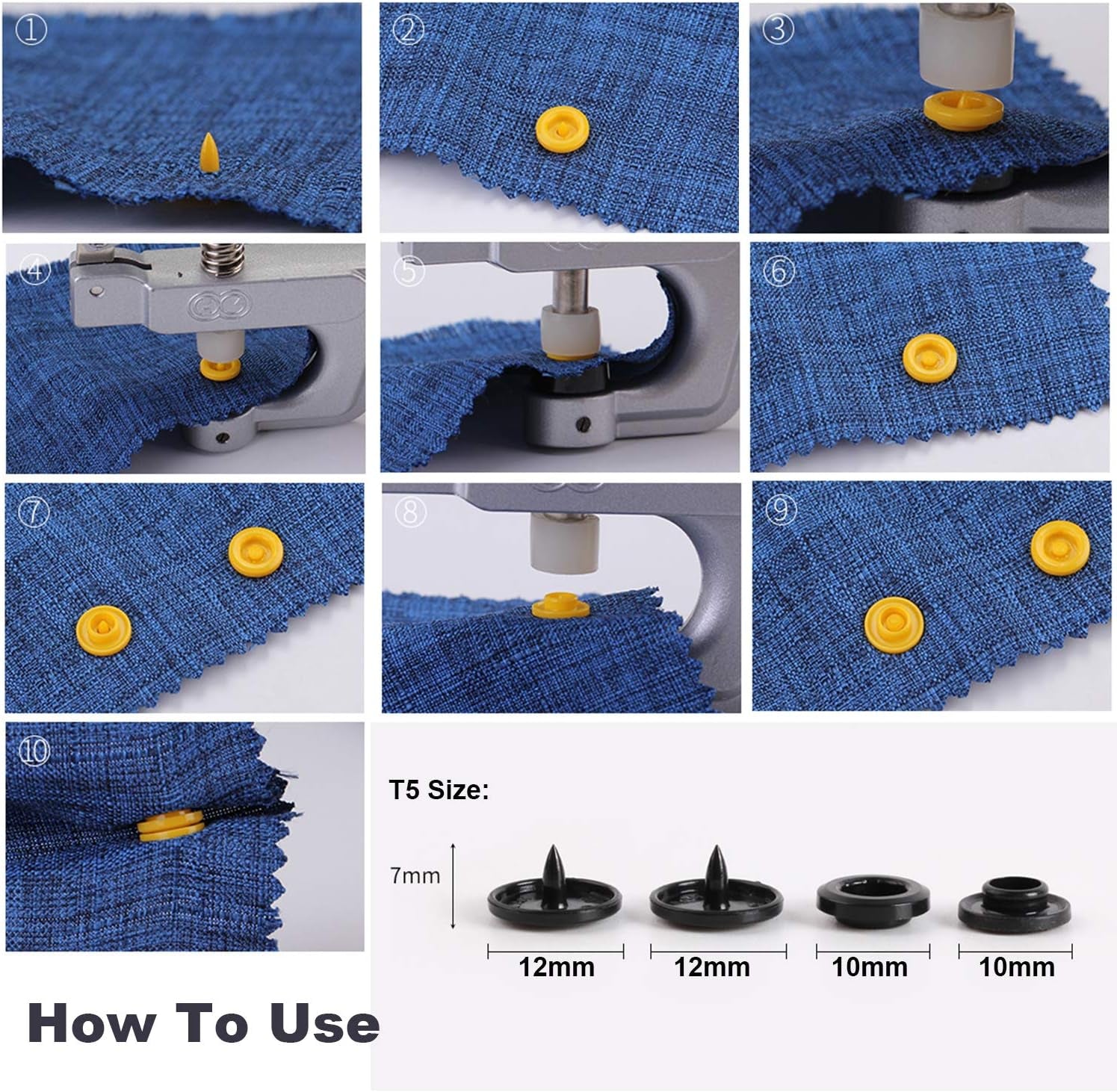 ①

②

③

④

⑤

⑥

⑦

⑧

⑨

⑩

T5 Size:

7mm

12mm 12mm 10mm 10mm

How To Use