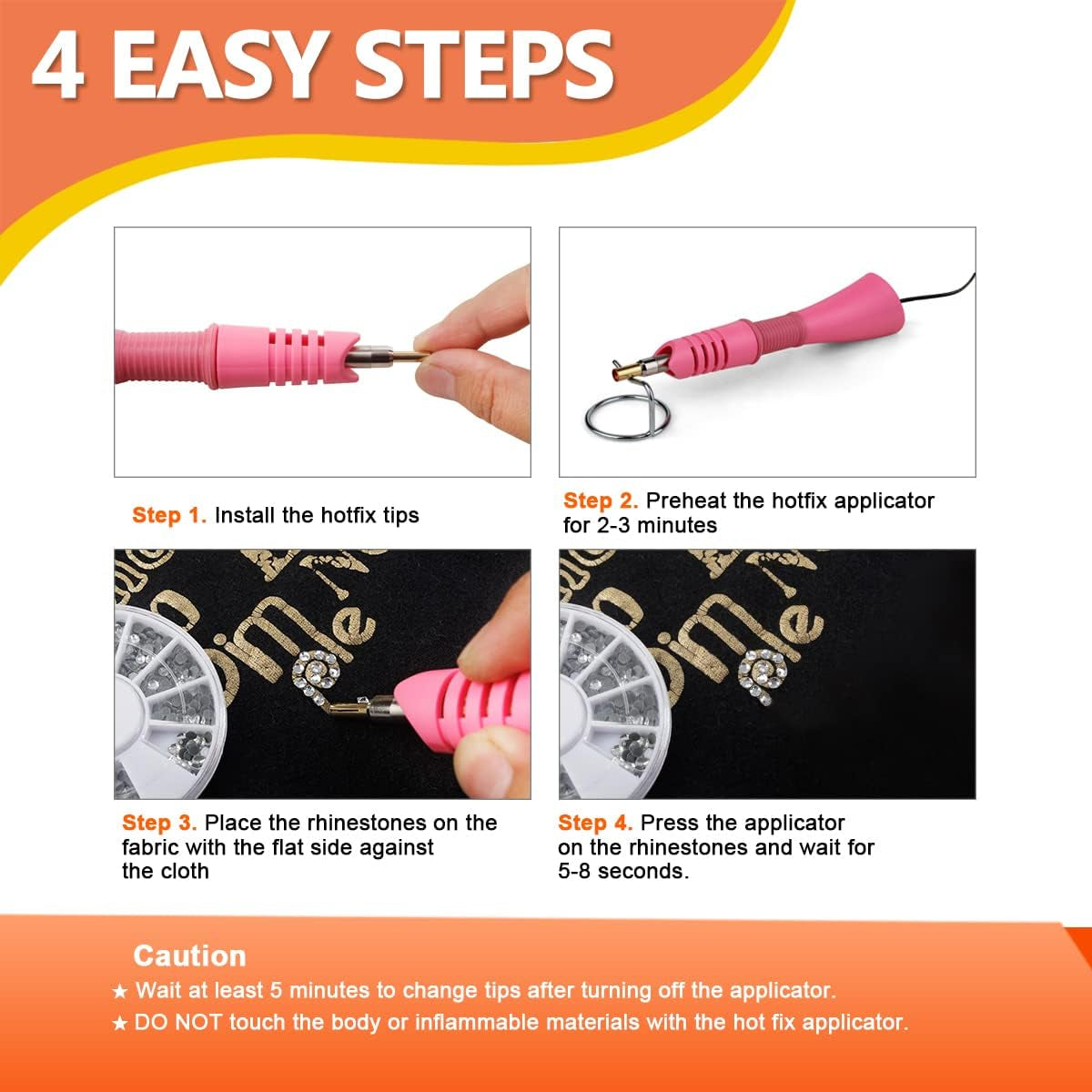 4 EASY STEPS

Step 1. Install the hotfix tips

Step 2. Preheat the hotfix applicator for 2-3 minutes

Step 3. Place the rhinestones on the fabric with the flat side against the cloth

Step 4. Press the applicator on the rhinestones and wait for 5-8 seconds.

Caution
★ Wait at least 5 minutes to change tips after turning off the applicator.
★ DO NOT touch the body or inflammable materials with the hot fix applicator.