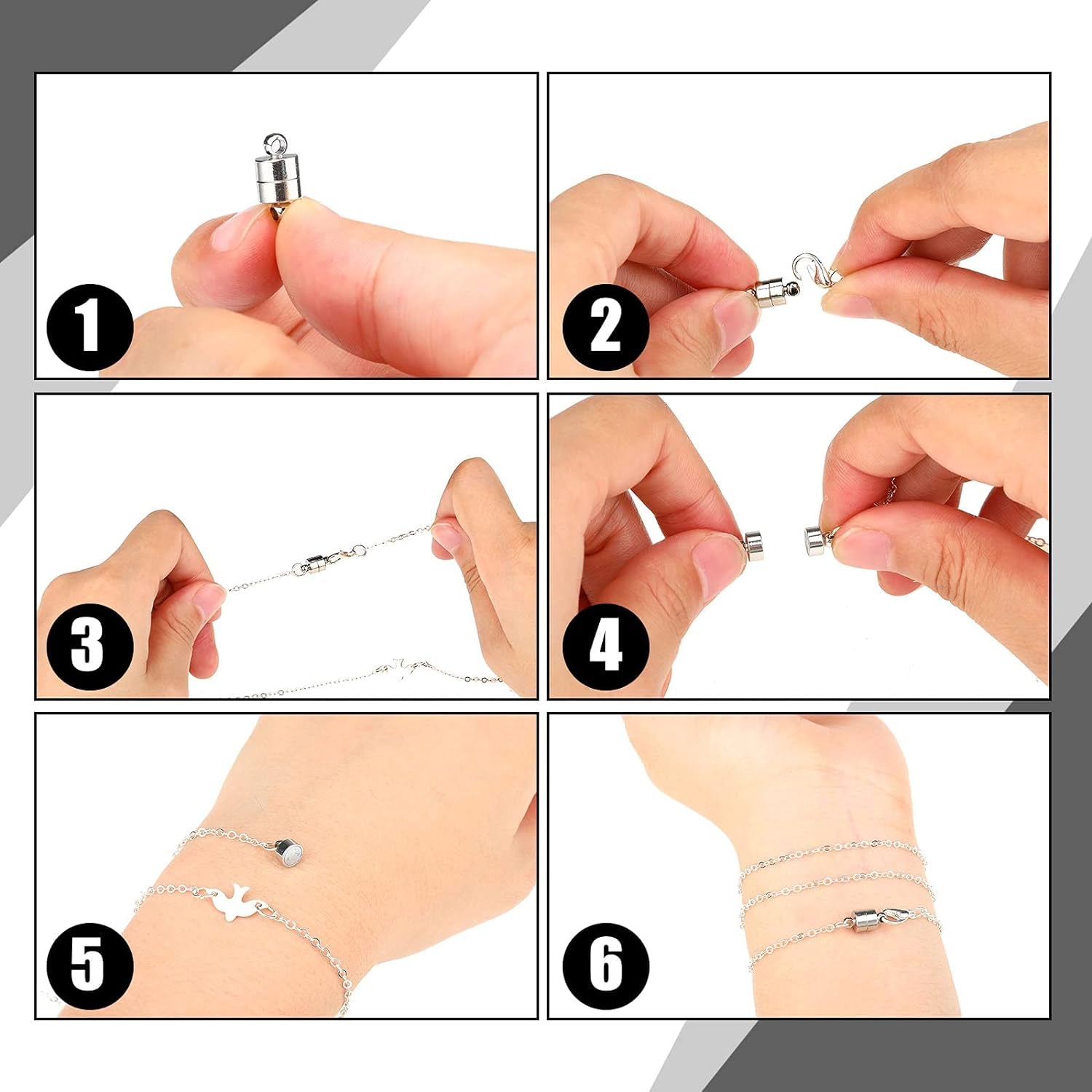 1

2

3

4

5

6