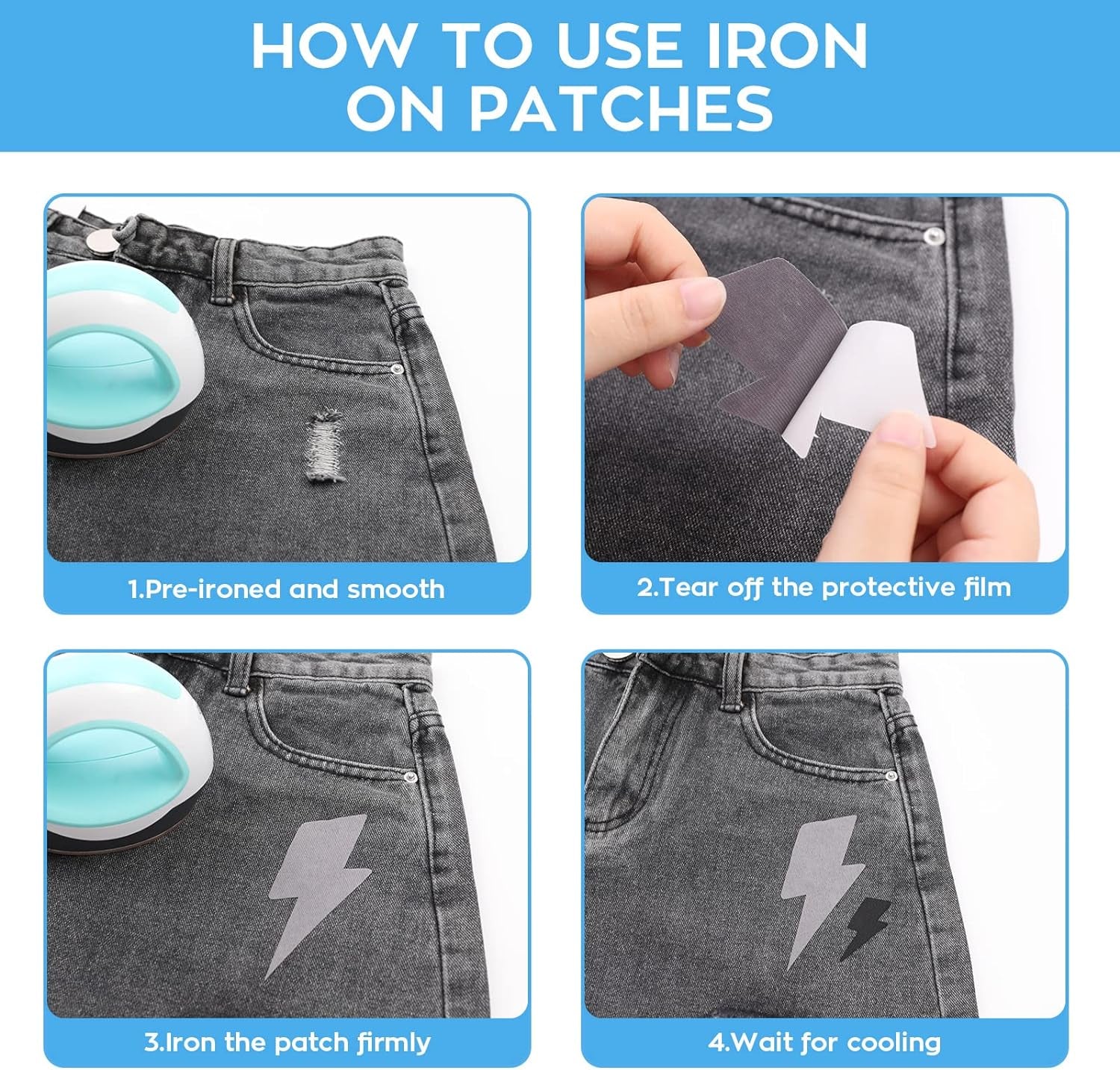 HOW TO USE IRON ON PATCHES

1.Pre-ironed and smooth

2.Tear off the protective film

3.Iron the patch firmly

4.Wait for cooling