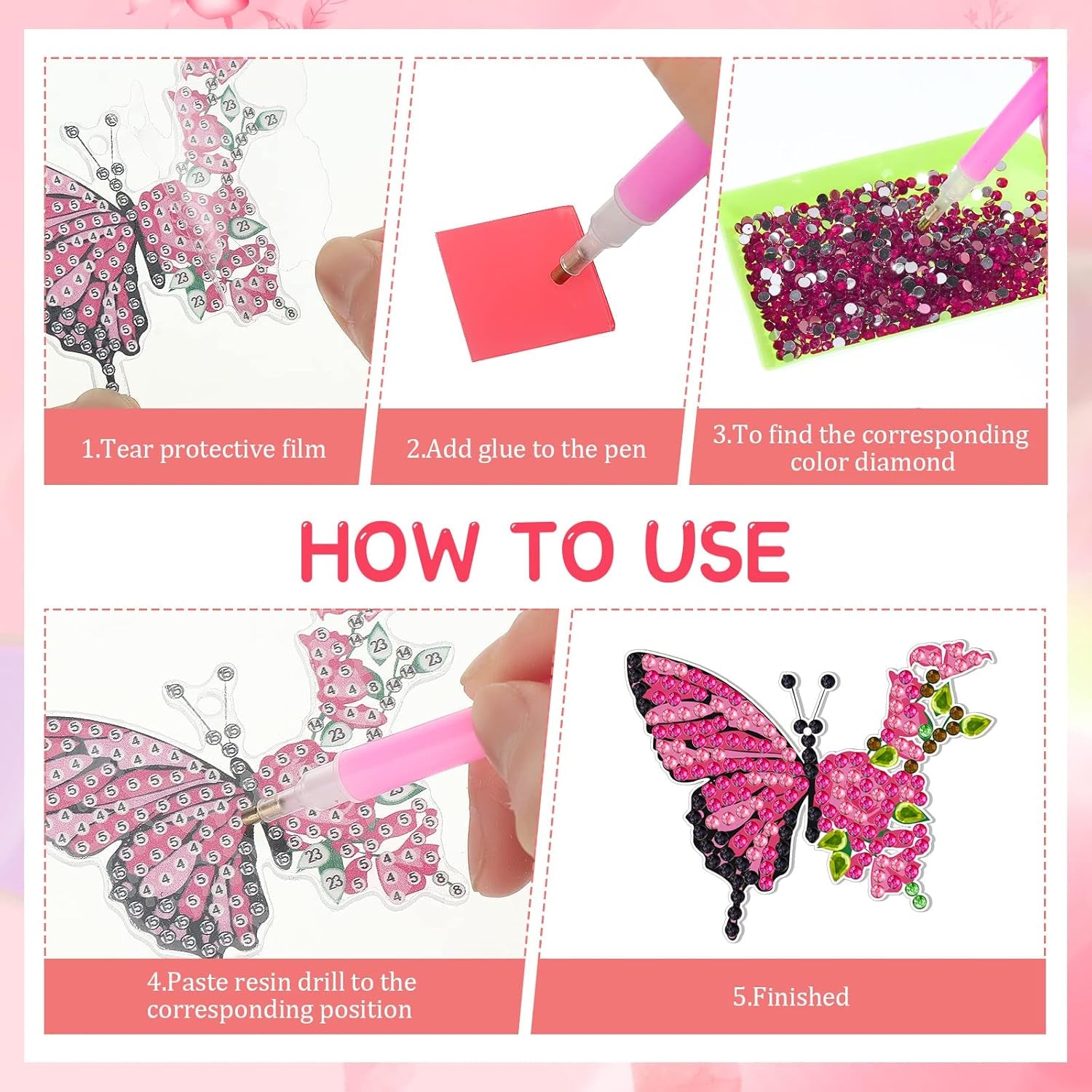 1.Tear protective film

2.Add glue to the pen

3.To find the corresponding color diamond

HOW TO USE

4.Paste resin drill to the corresponding position

5.Finished