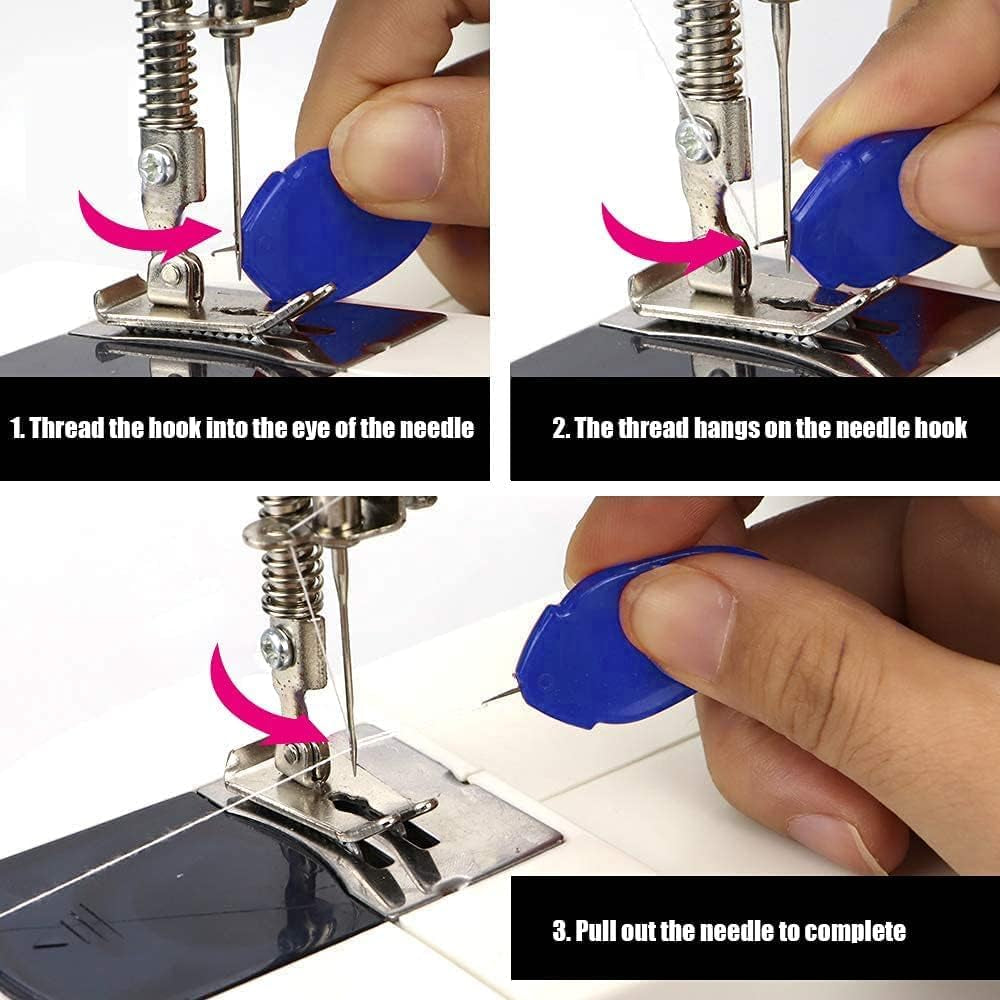 1. Thread the hook into the eye of the needle

2. The thread hangs on the needle hook

3. Pull out the needle to complete