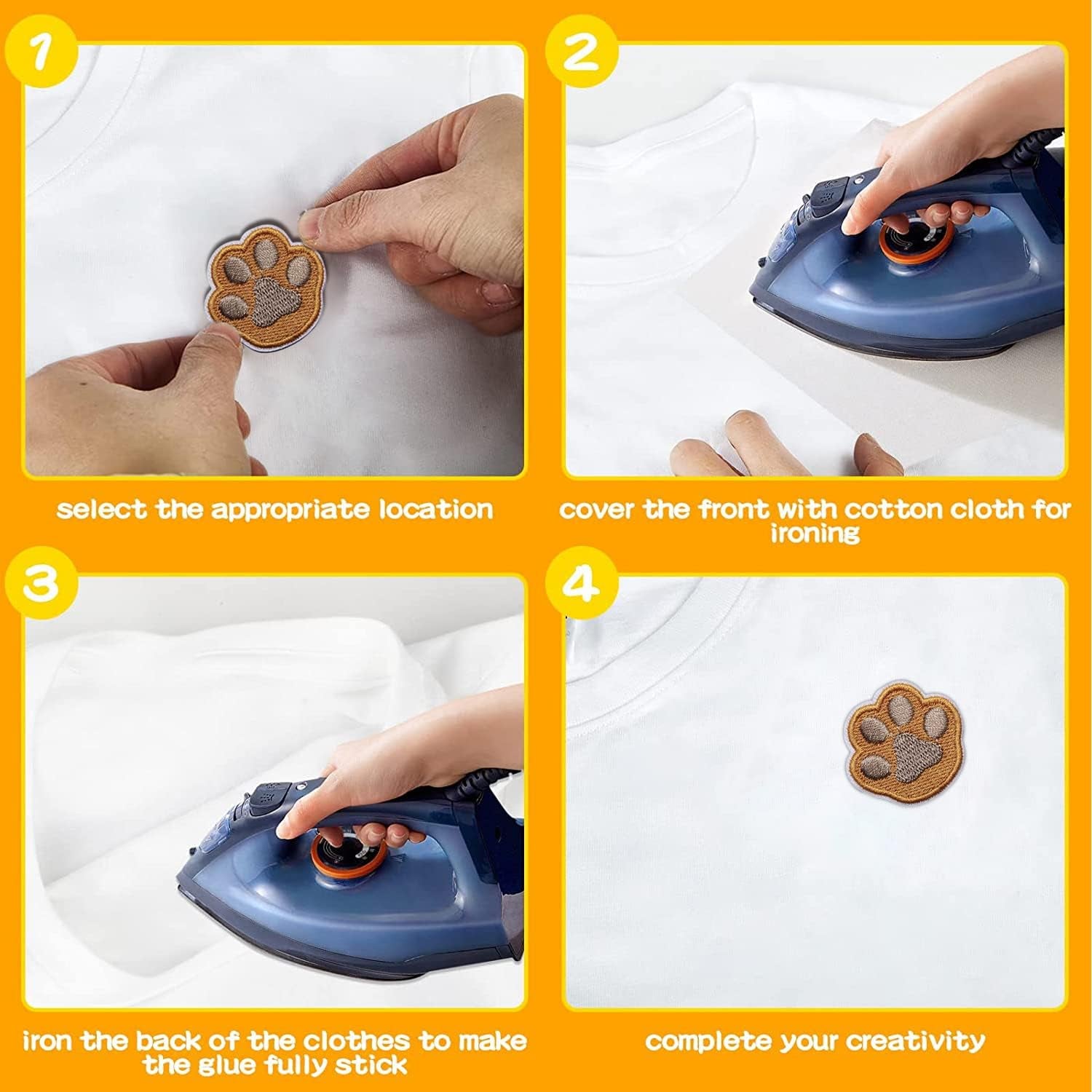 1

select the appropriate location

2

cover the front with cotton cloth for ironing

3

iron the back of the clothes to make the glue fully stick

4

complete your creativity