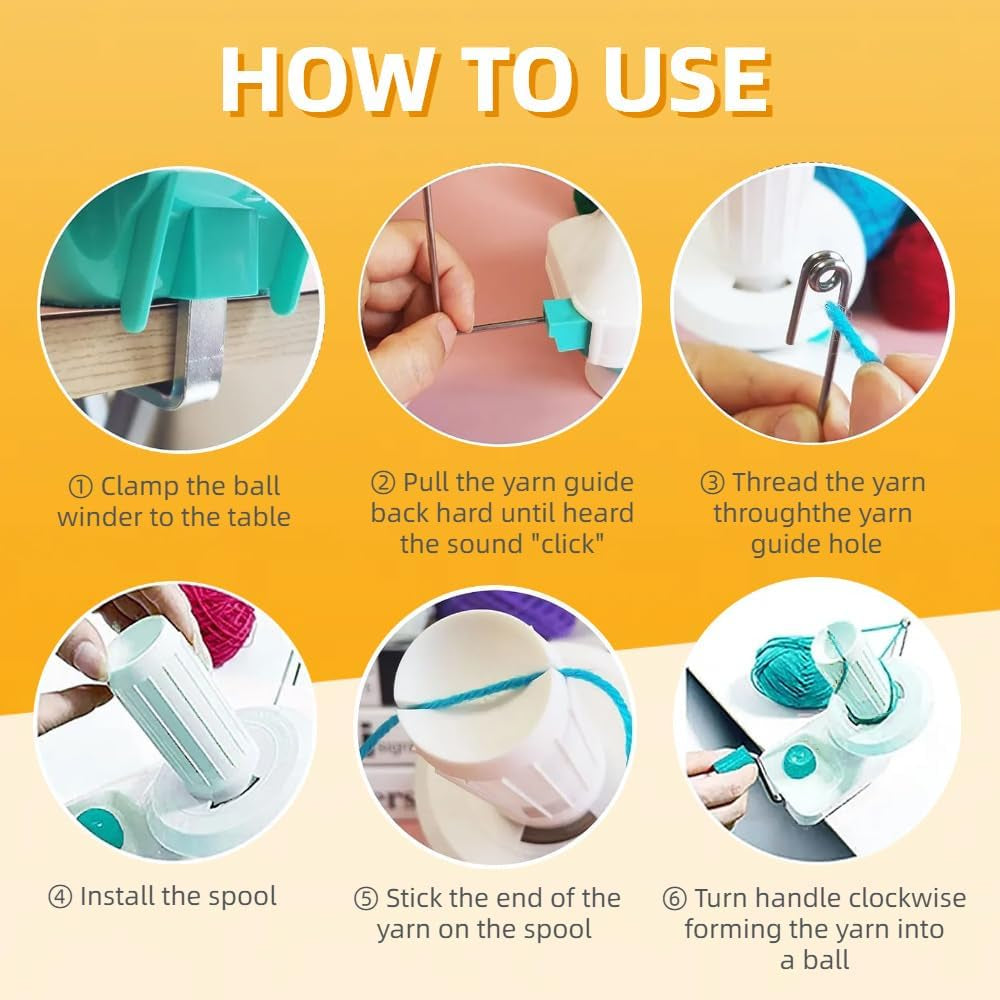 HOW TO USE

① Clamp the ball winder to the table

② Pull the yarn guide back hard until heard the sound "click"

③ Thread the yarn throughthe yarn guide hole

④ Install the spool

⑤ Stick the end of the yarn on the spool

⑥ Turn handle clockwise forming the yarn into a ball