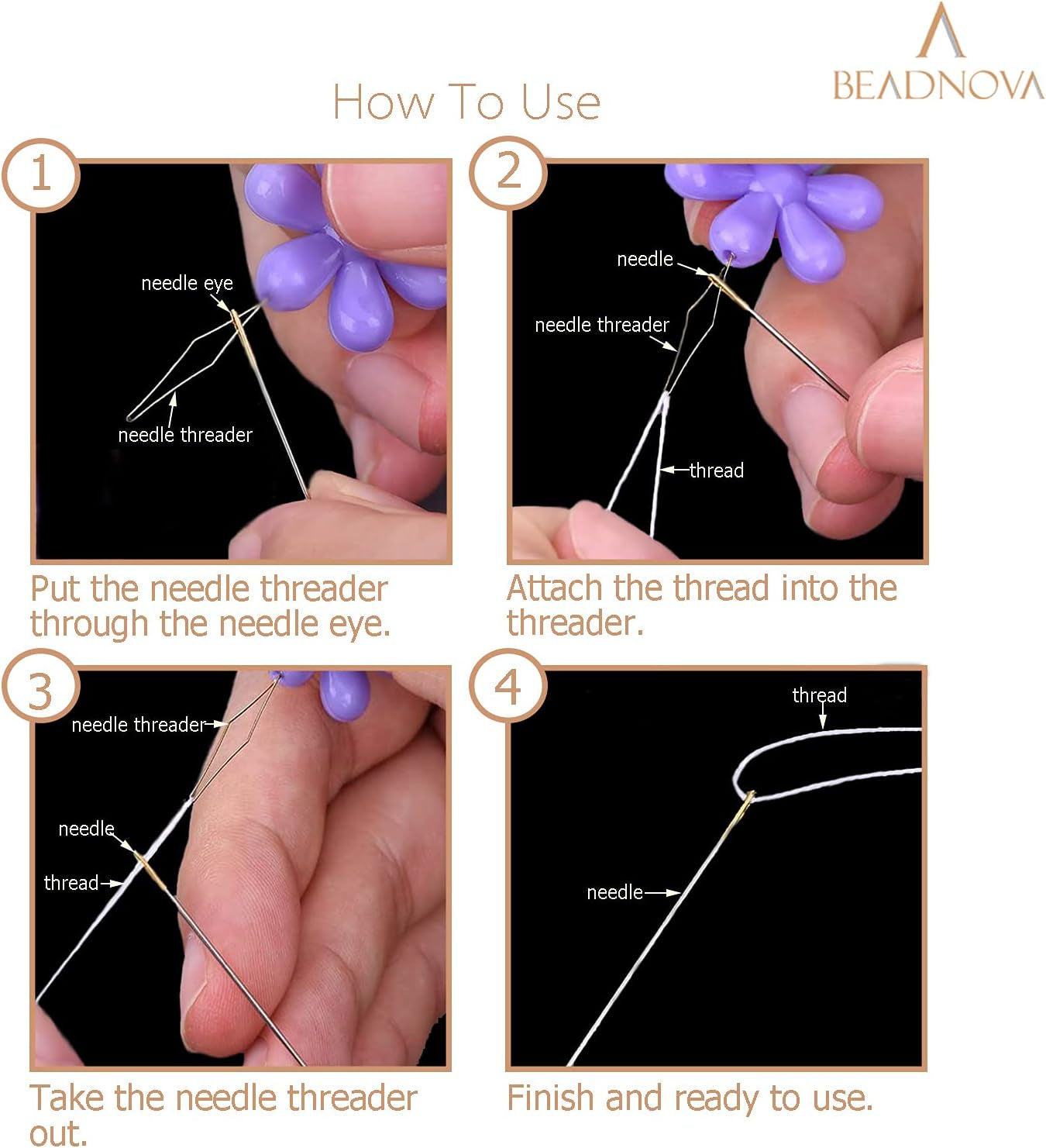 BEADNOVA

How To Use

1

needle eye

needle threader

Put the needle threader through the needle eye.

2

needle

needle threader

thread

Attach the thread into the threader.

3

needle threader

needle

thread

Take the needle threader out.

4

thread

needle

Finish and ready to use.