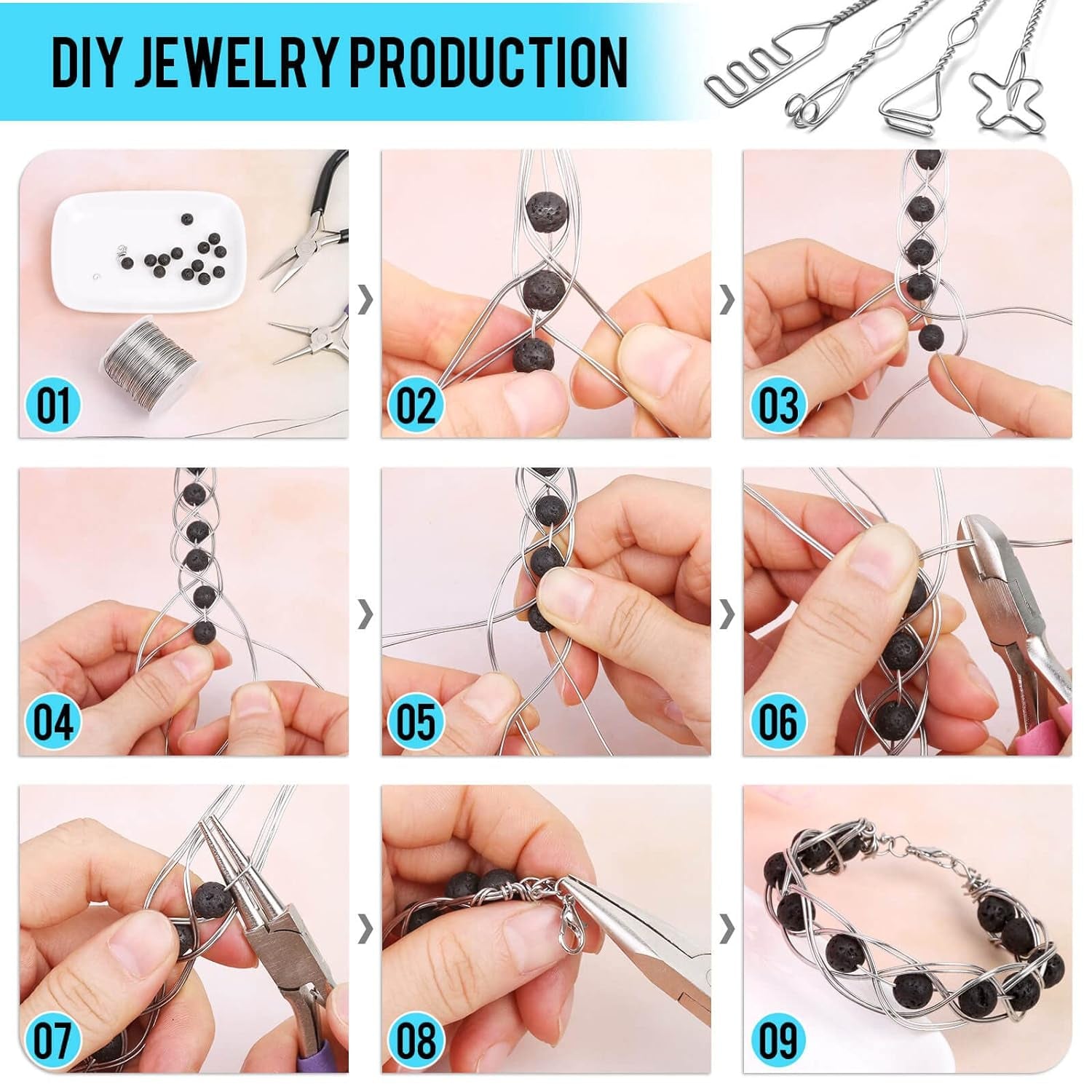 DIY JEWELRY PRODUCTION

01

02

03

04

05

06

07

08

09