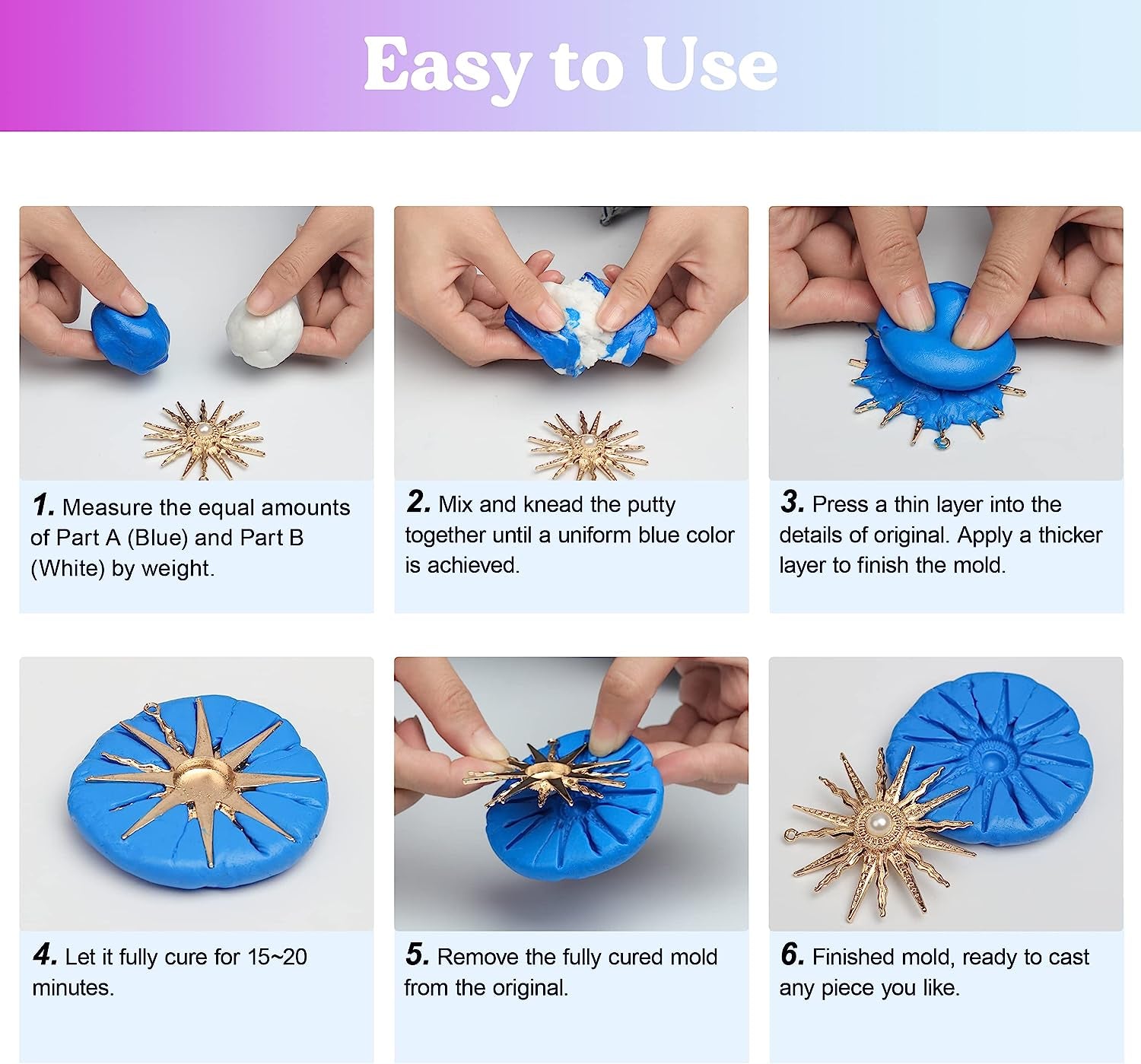 Easy to Use

1. Measure the equal amounts of Part A (Blue) and Part B (White) by weight.

2. Mix and knead the putty together until a uniform blue color is achieved.

3. Press a thin layer into the details of original. Apply a thicker layer to finish the mold.

4. Let it fully cure for 15~20 minutes.

5. Remove the fully cured mold from the original.

6. Finished mold, ready to cast any piece you like.