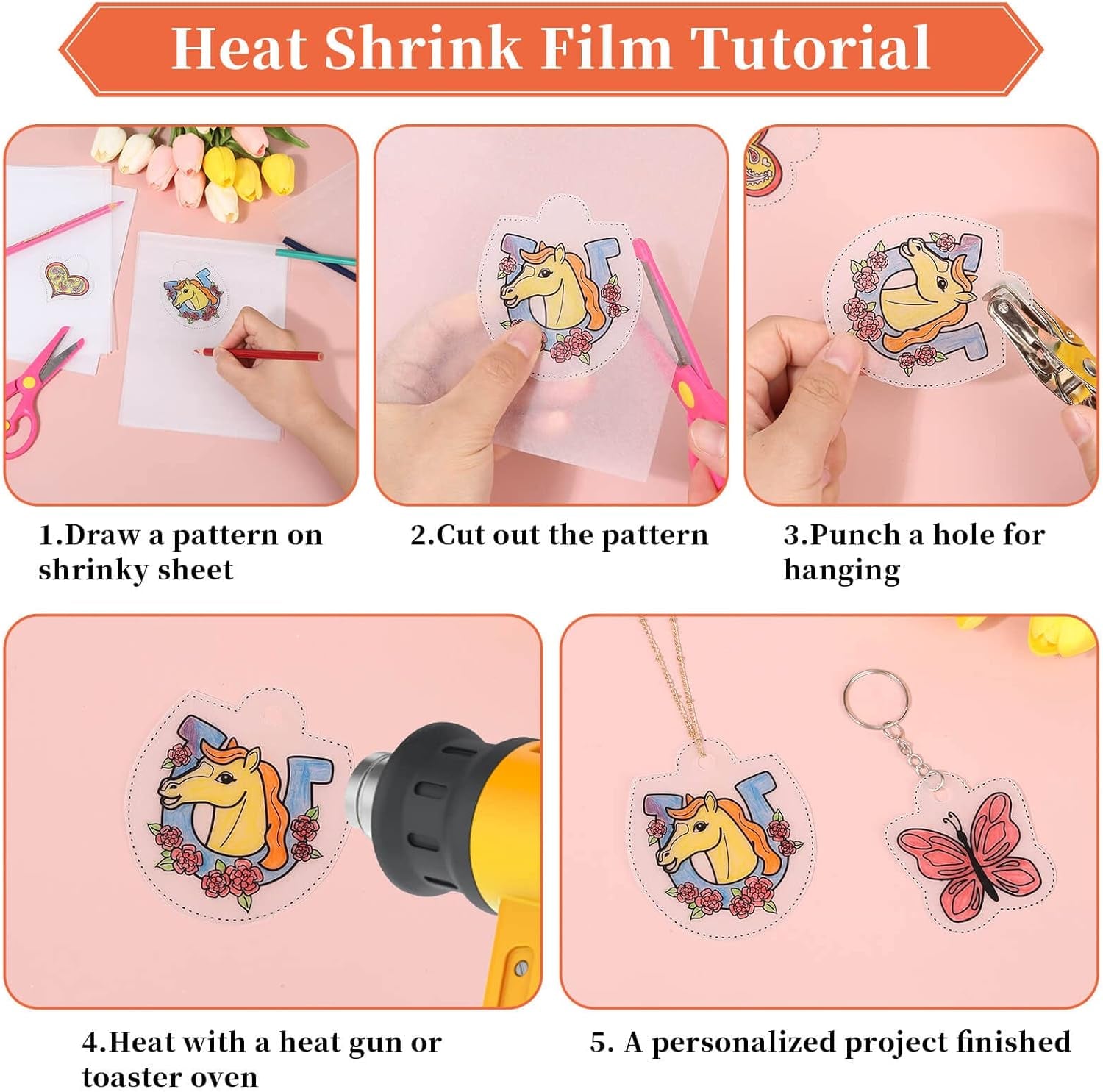 Heat Shrink Film Tutorial

1.Draw a pattern on shrinky sheet

2.Cut out the pattern

3.Punch a hole for hanging

4.Heat with a heat gun or toaster oven

5. A personalized project finished