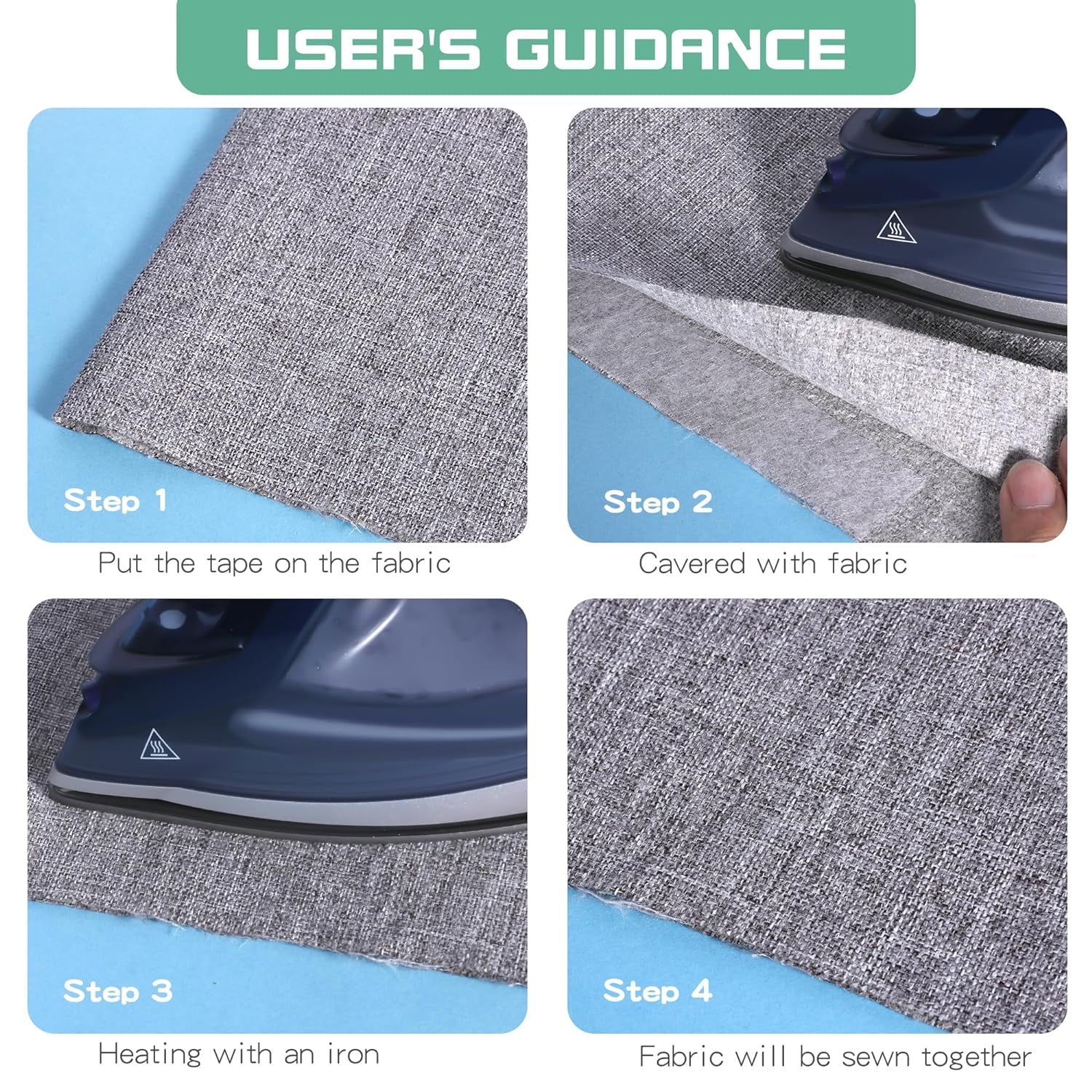 USER'S GUIDANCE

Step 1

Put the tape on the fabric

Step 2

Cavered with fabric

Step 3

Heating with an iron

Step 4

Fabric will be sewn together