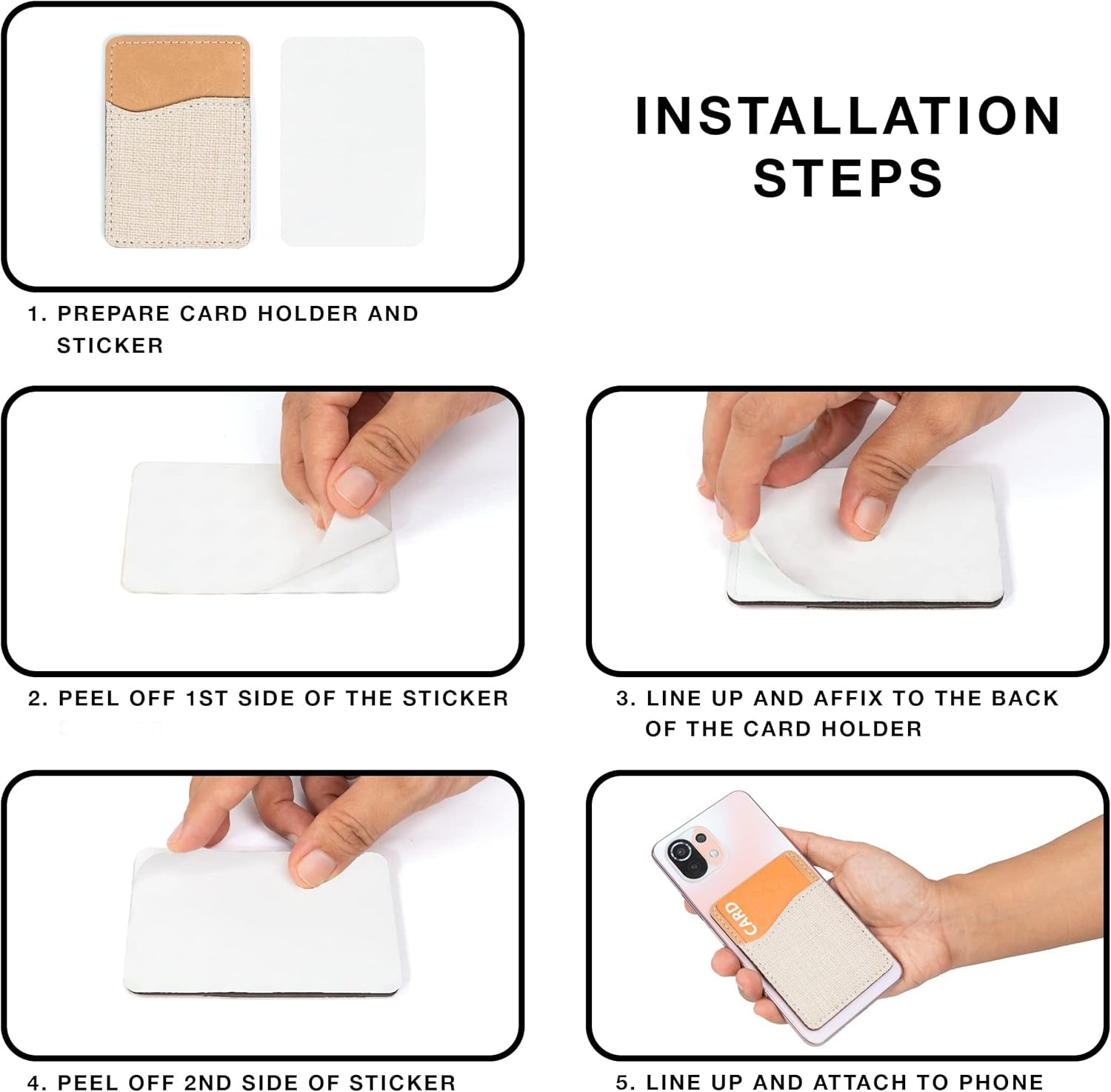 INSTALLATION STEPS

1. PREPARE CARD HOLDER AND STICKER

2. PEEL OFF 1ST SIDE OF THE STICKER

3. LINE UP AND AFFIX TO THE BACK OF THE CARD HOLDER

4. PEEL OFF 2ND SIDE OF STICKER

CARD

5. LINE UP AND ATTACH TO PHONE