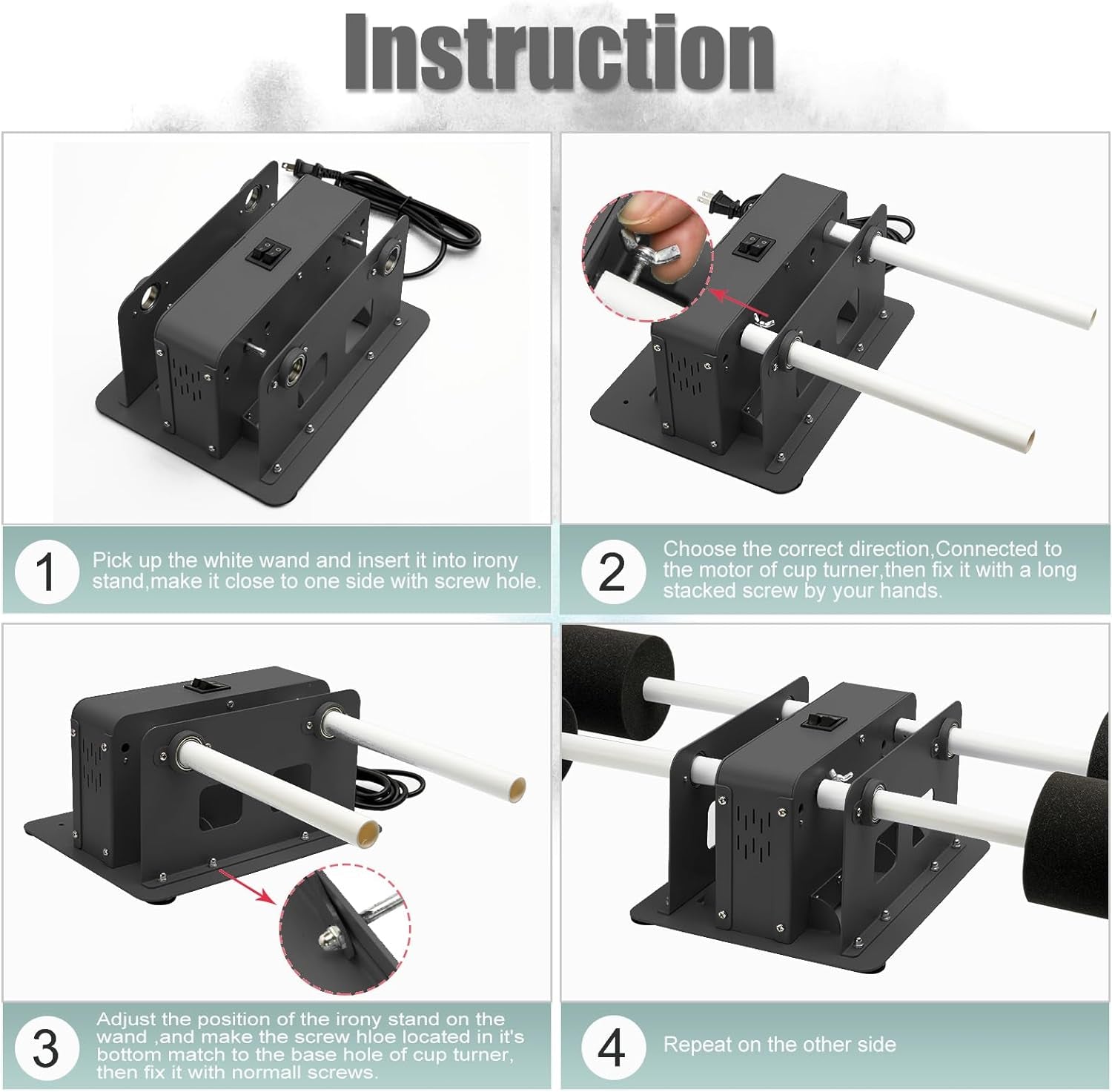 Instruction

1 Pick up the white wand and insert it into irony stand,make it close to one side with screw hole.

2 Choose the correct direction,Connected to the motor of cup turner,then fix it with a long stacked screw by your hands.

3 Adjust the position of the irony stand on the wand ,and make the screw hloe located in it's bottom match to the base hole of cup turner, then fix it with normall screws.

4 Repeat on the other side