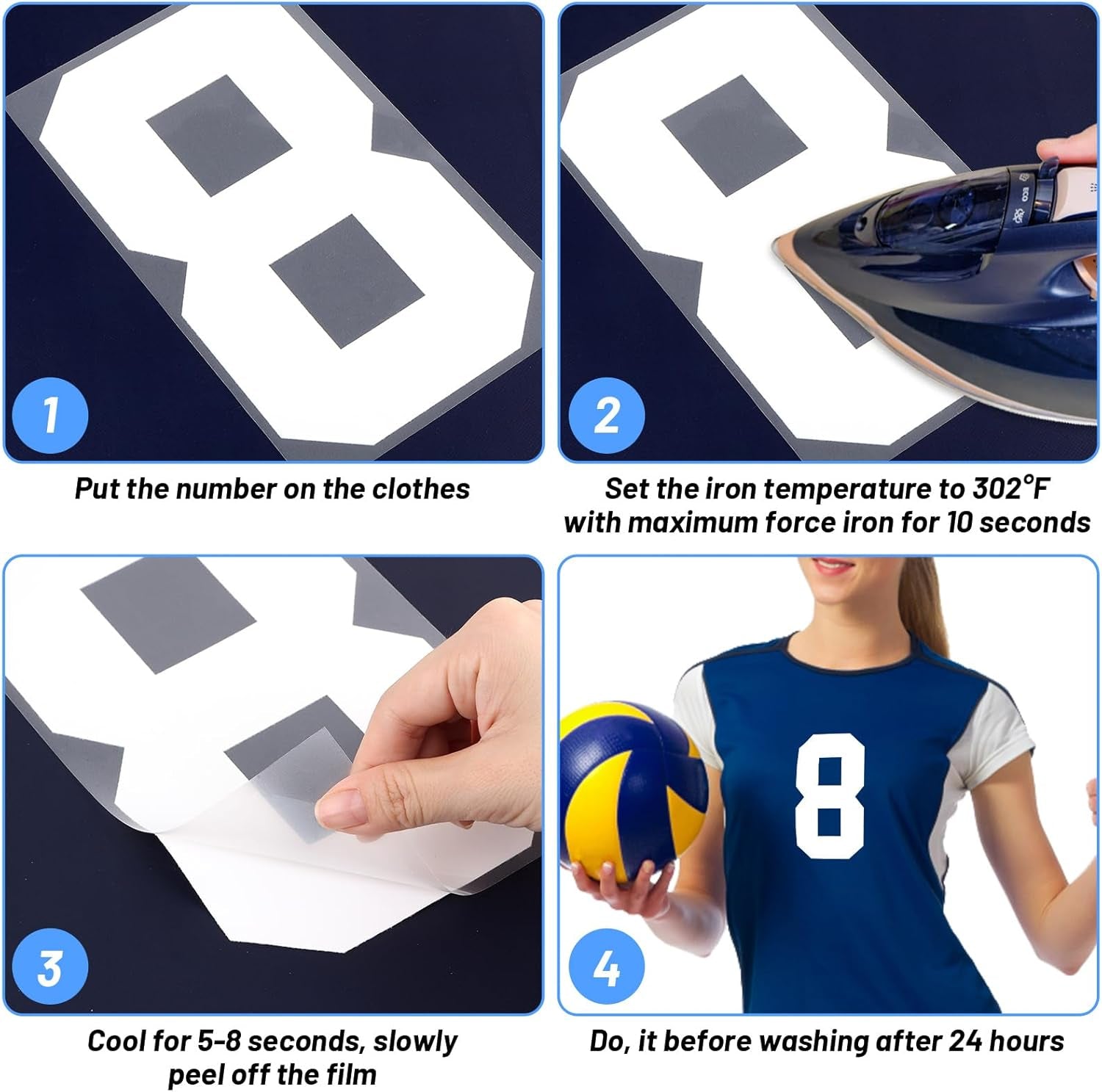 8

1

Put the number on the clothes

8

ECO

2

Set the iron temperature to 302°F with maximum force iron for 10 seconds

8

3

Cool for 5-8 seconds, slowly peel off the film

8

4

Do, it before washing after 24 hours