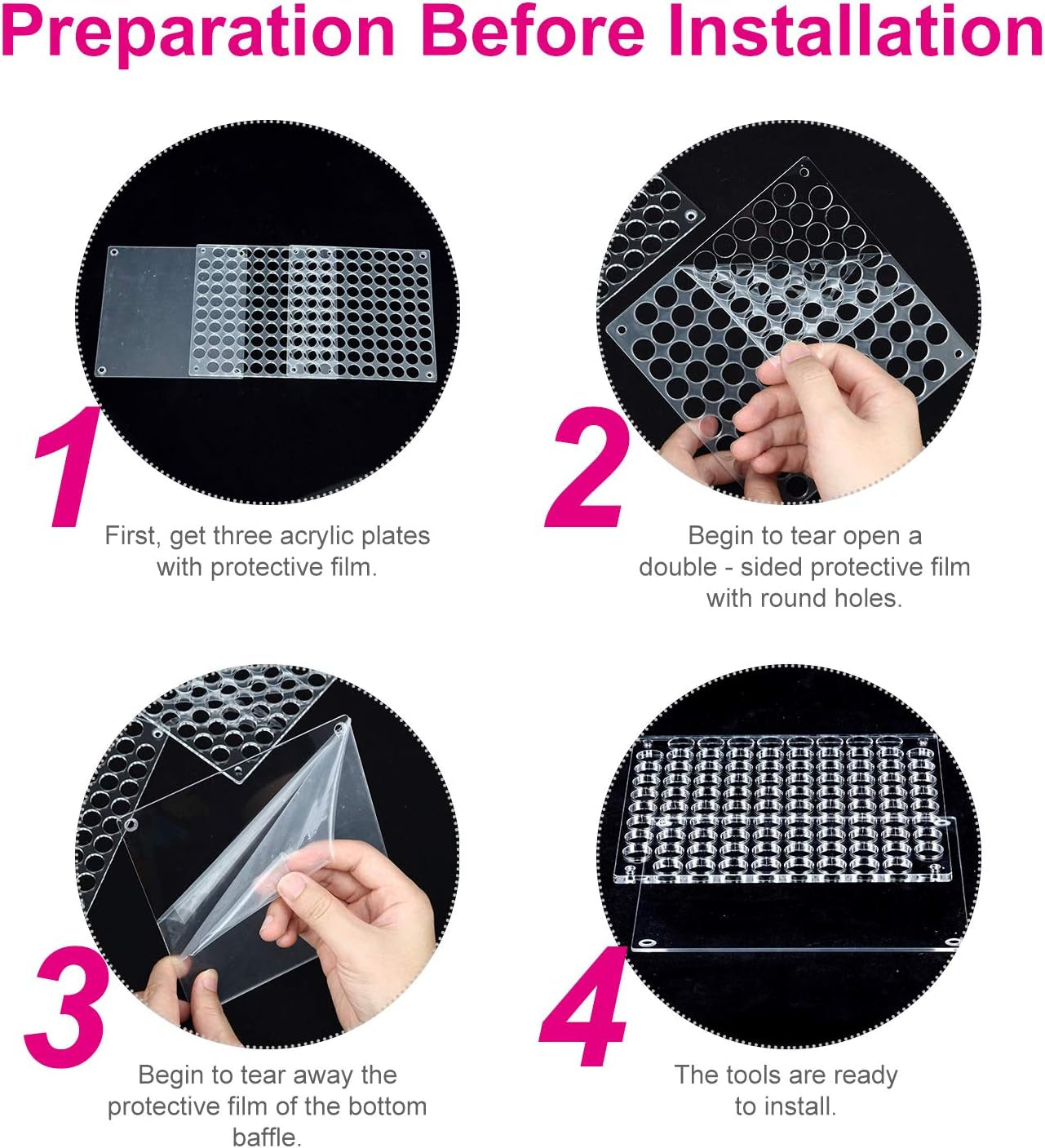 Preparation Before Installation

1
First, get three acrylic plates with protective film.

2
Begin to tear open a double - sided protective film with round holes.

3
Begin to tear away the protective film of the bottom baffle.

4
The tools are ready to install.