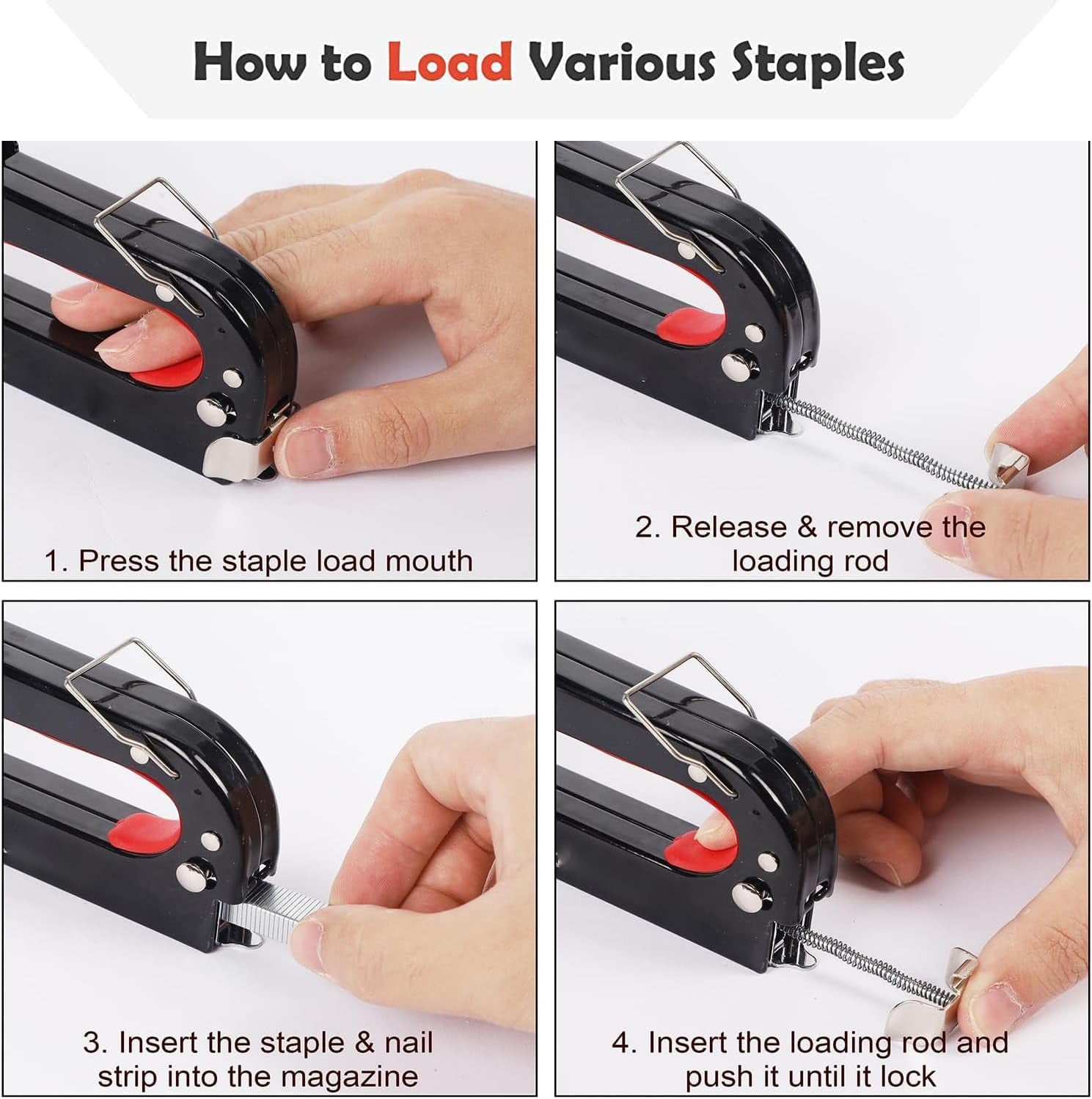 How to Load Various Staples

1. Press the staple load mouth

2. Release & remove the loading rod

3. Insert the staple & nail strip into the magazine

4. Insert the loading rod and push it until it lock