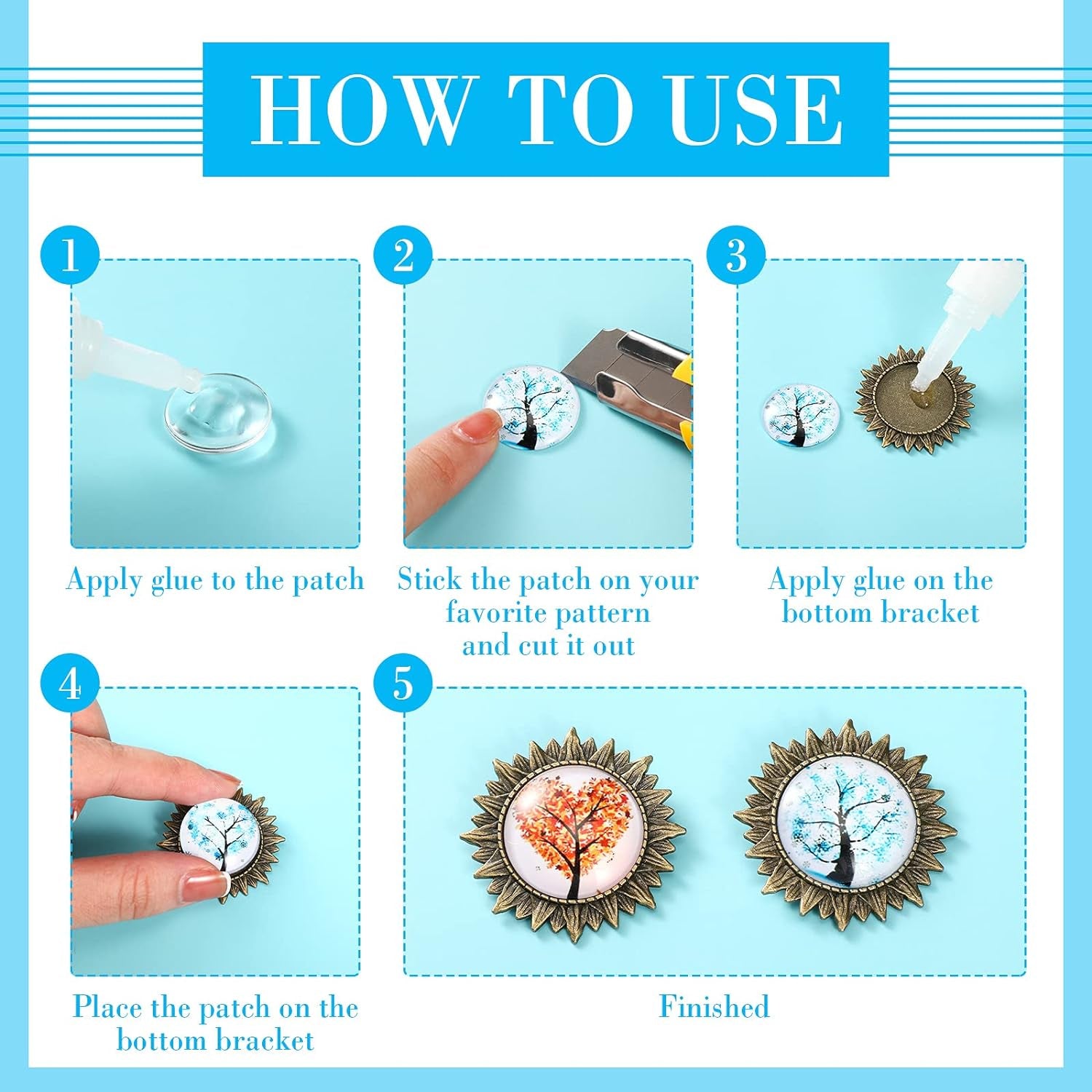 HOW TO USE

1
Apply glue to the patch

2
Stick the patch on your favorite pattern and cut it out

3
Apply glue on the bottom bracket

4
Place the patch on the bottom bracket

5
Finished