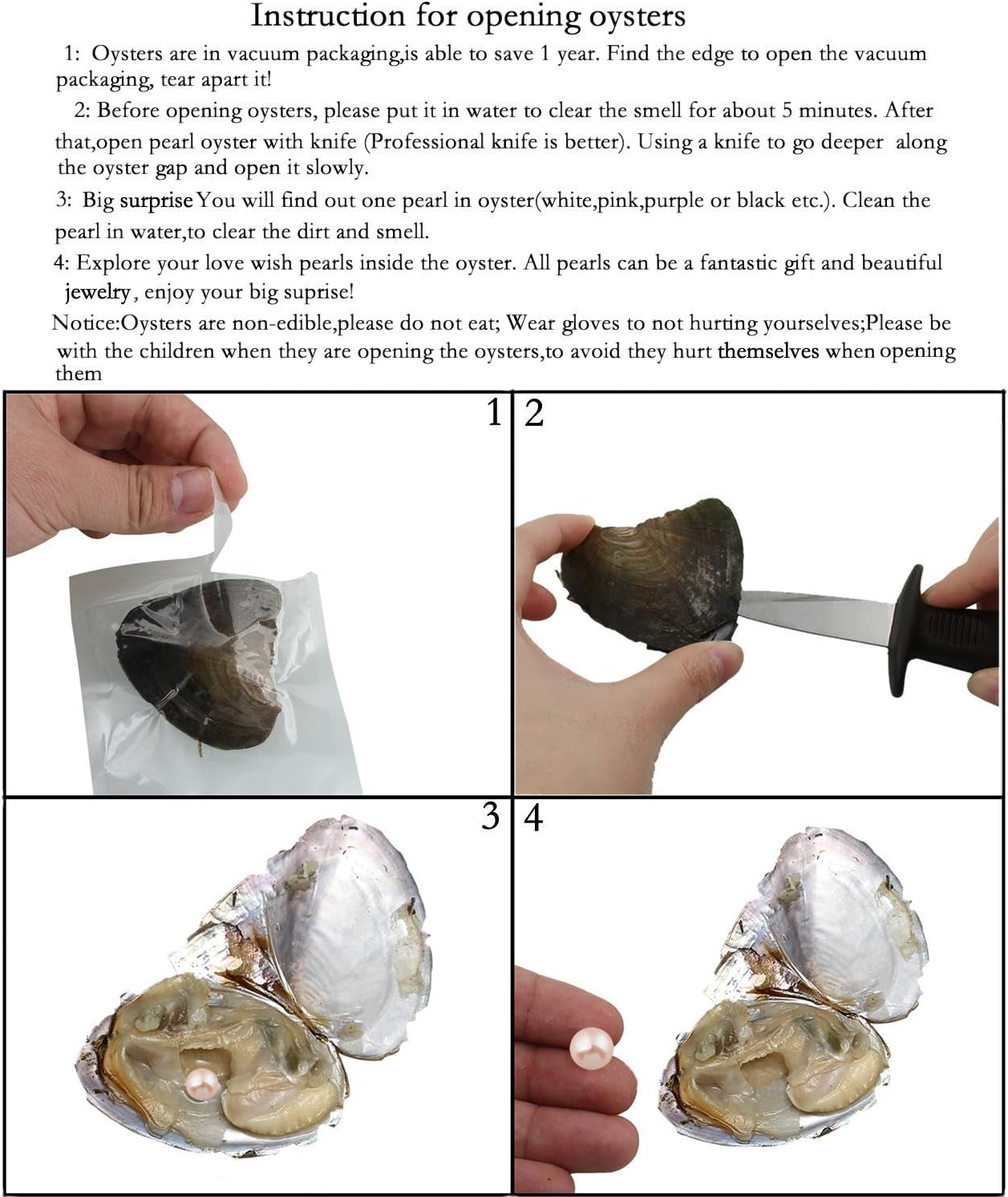 Instruction for opening oysters

1: Oysters are in vacuum packaging,is able to save 1 year. Find the edge to open the vacuum packaging, tear apart it!

2: Before opening oysters, please put it in water to clear the smell for about 5 minutes. After that,open pearl oyster with knife (Professional knife is better). Using a knife to go deeper along the oyster gap and open it slowly.

3: Big surprise You will find out one pearl in oyster(white,pink,purple or black etc.). Clean the pearl in water,to clear the dirt and smell.

4: Explore your love wish pearls inside the oyster. All pearls can be a fantastic gift and beautiful jewelry, enjoy your big suprise!

Notice:Oysters are non-edible,please do not eat; Wear gloves to not hurting yourselves;Please be with the children when they are opening the oysters,to avoid they hurt themselves when opening them

1

2

3

4