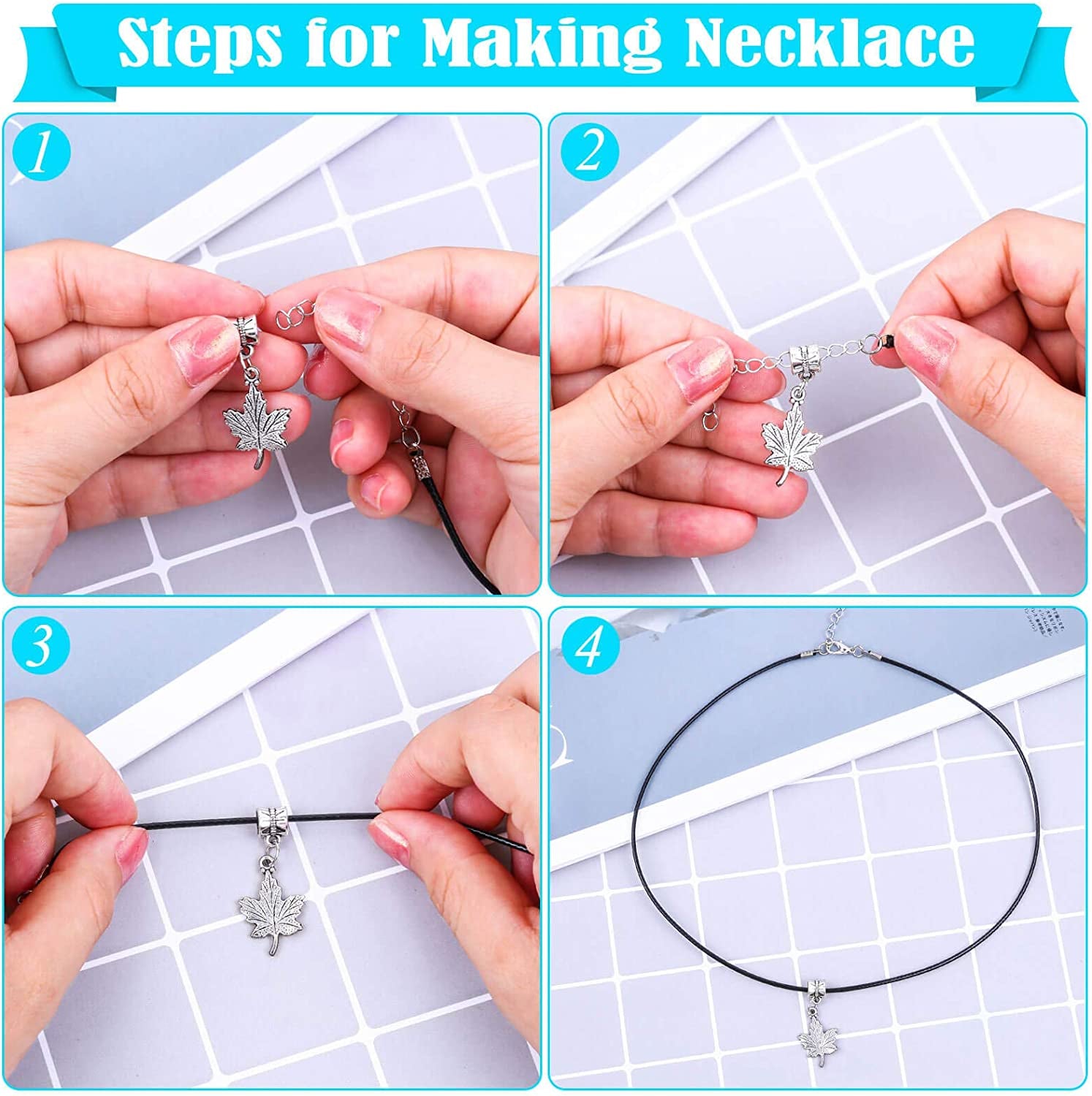 Steps for Making Necklace

1

2

3

4