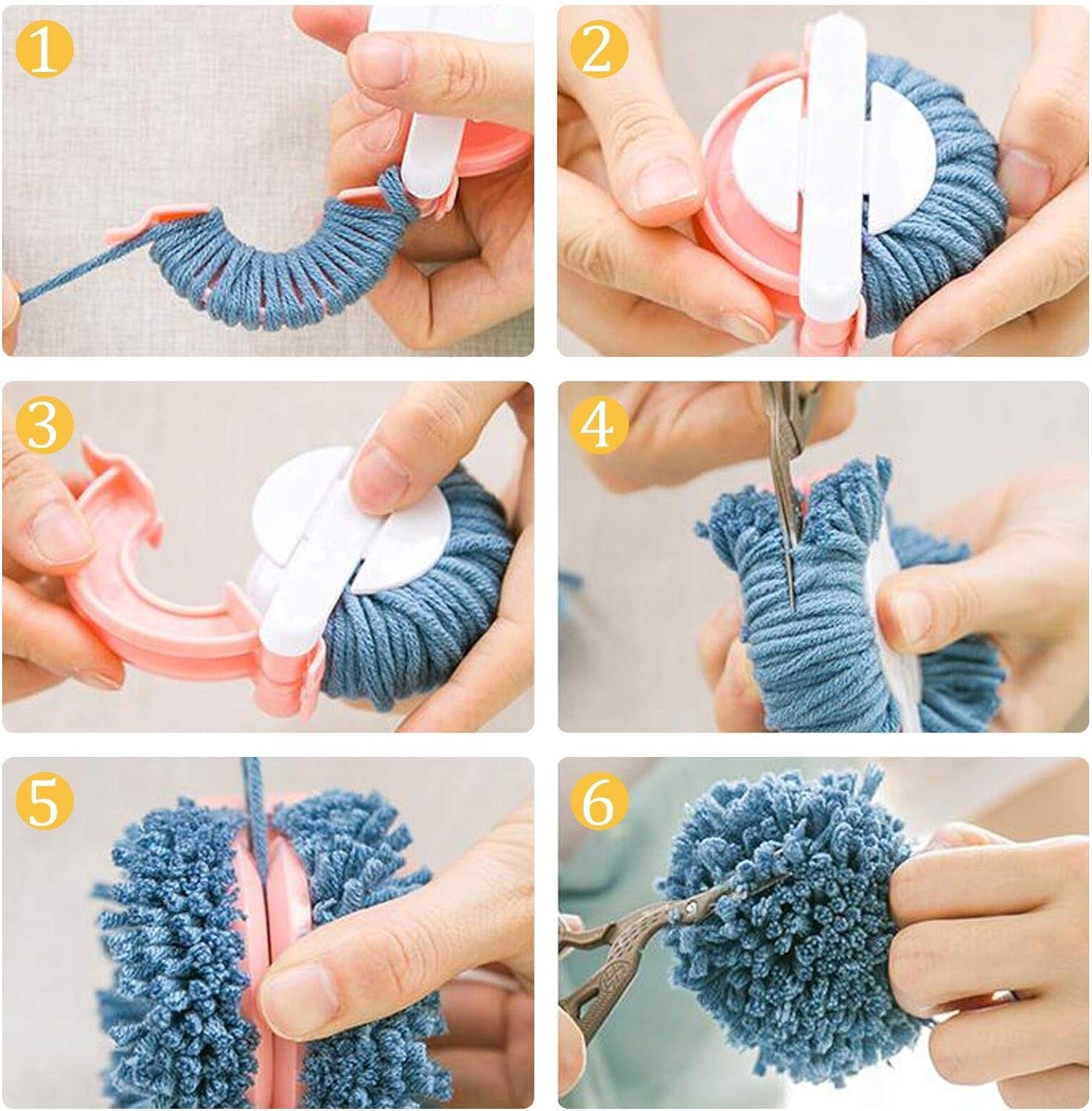 1

2

3

4

5

6