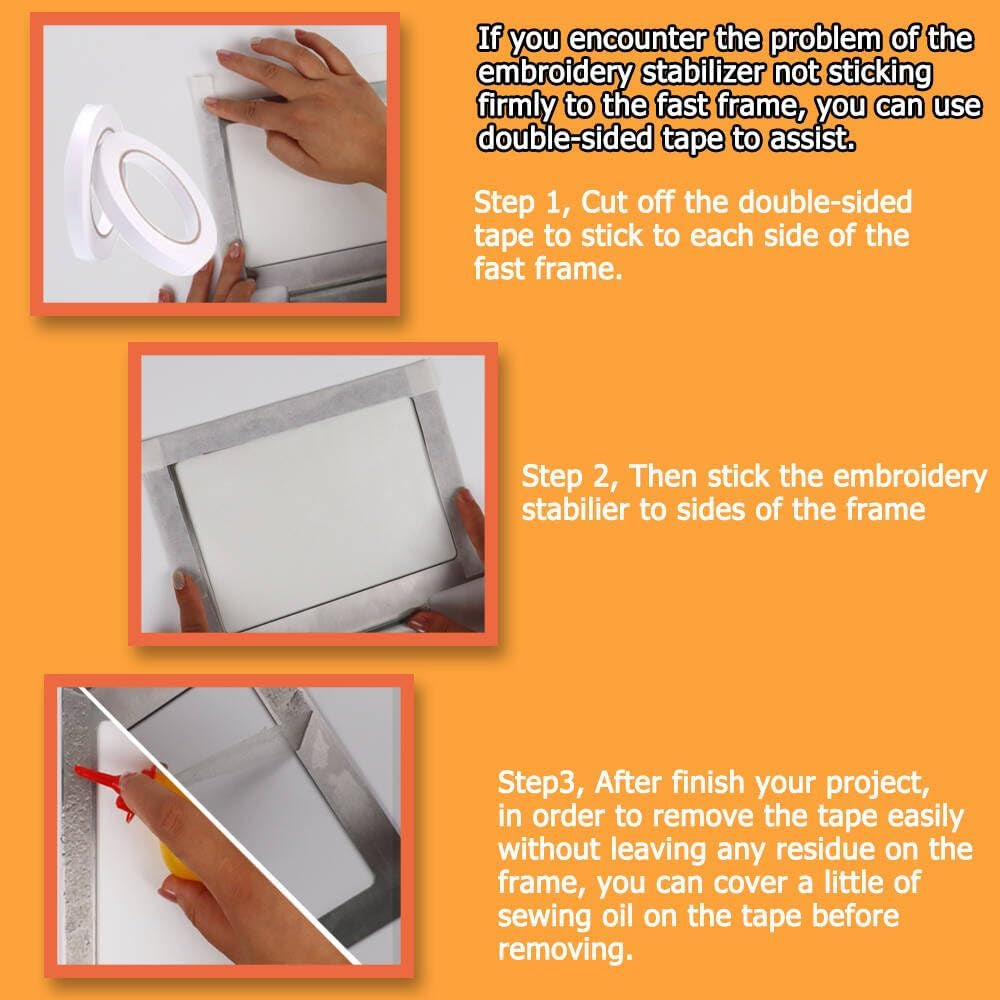 If you encounter the problem of the embroidery stabilizer not sticking firmly to the fast frame, you can use double-sided tape to assist.

Step 1, Cut off the double-sided tape to stick to each side of the fast frame.

Step 2, Then stick the embroidery stabilier to sides of the frame

Step3, After finish your project, in order to remove the tape easily without leaving any residue on the frame, you can cover a little of sewing oil on the tape before removing.