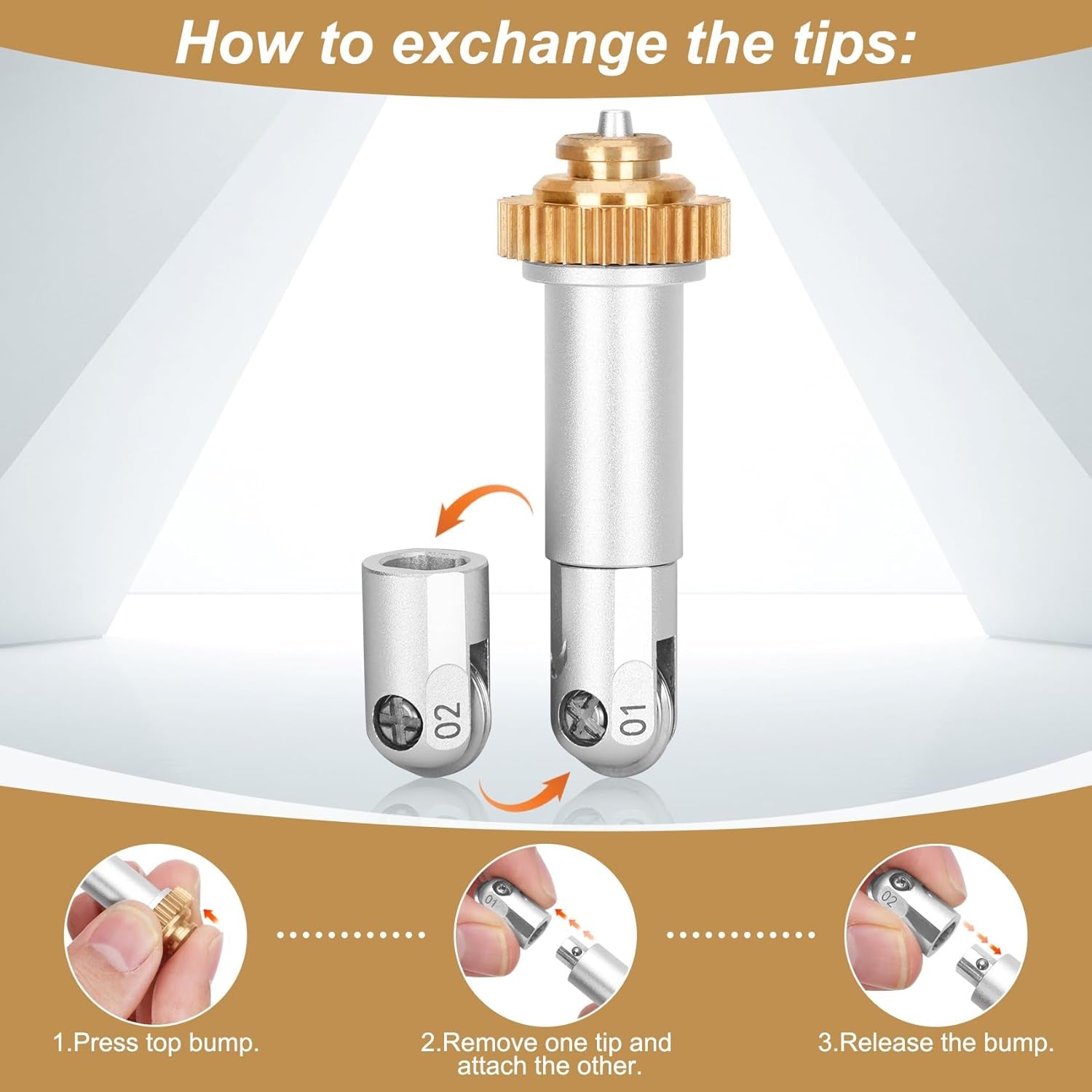 How to exchange the tips:

02

01

01

02

1.Press top bump.

2.Remove one tip and attach the other.

3.Release the bump.