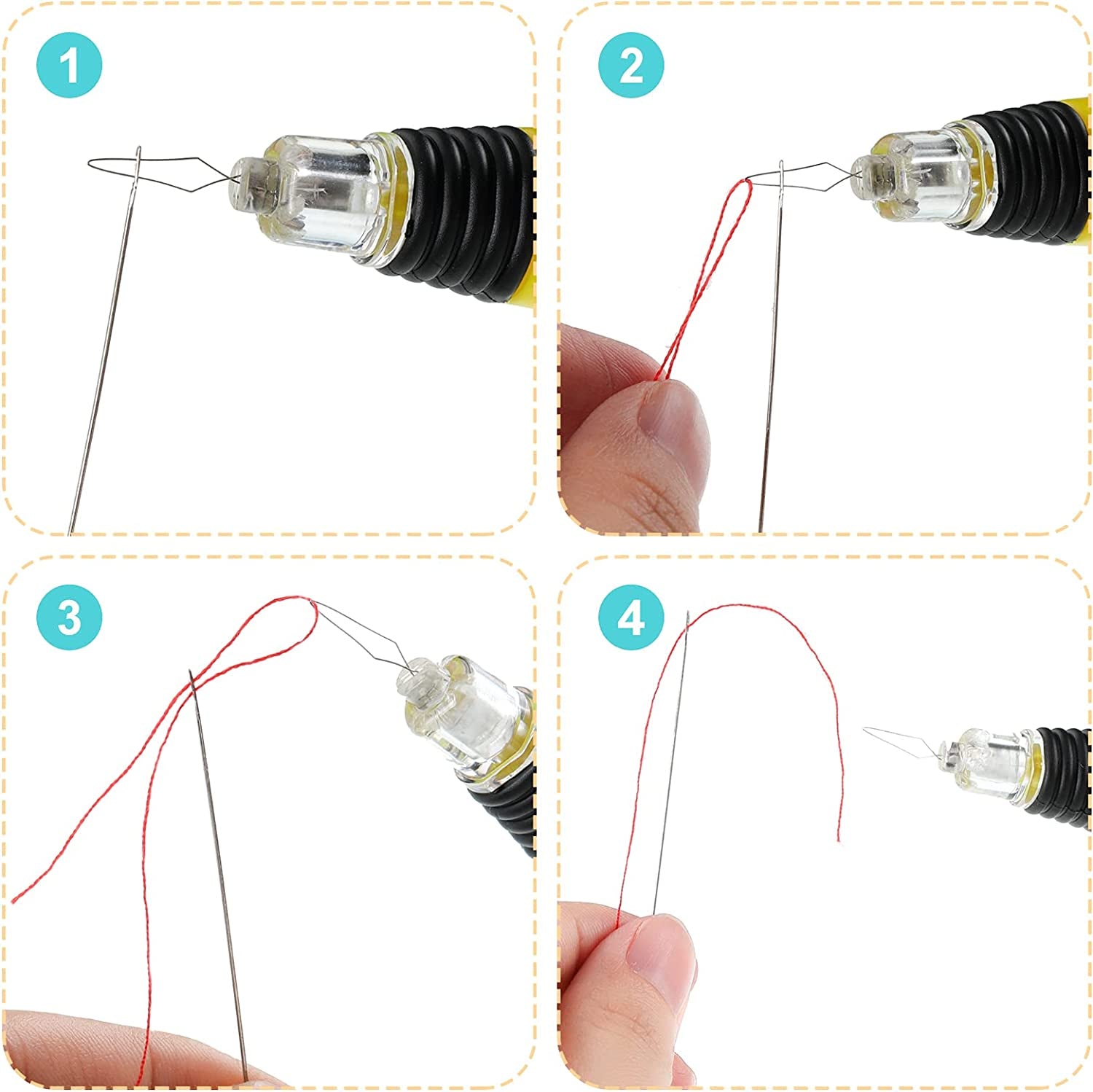 1

2

3

4