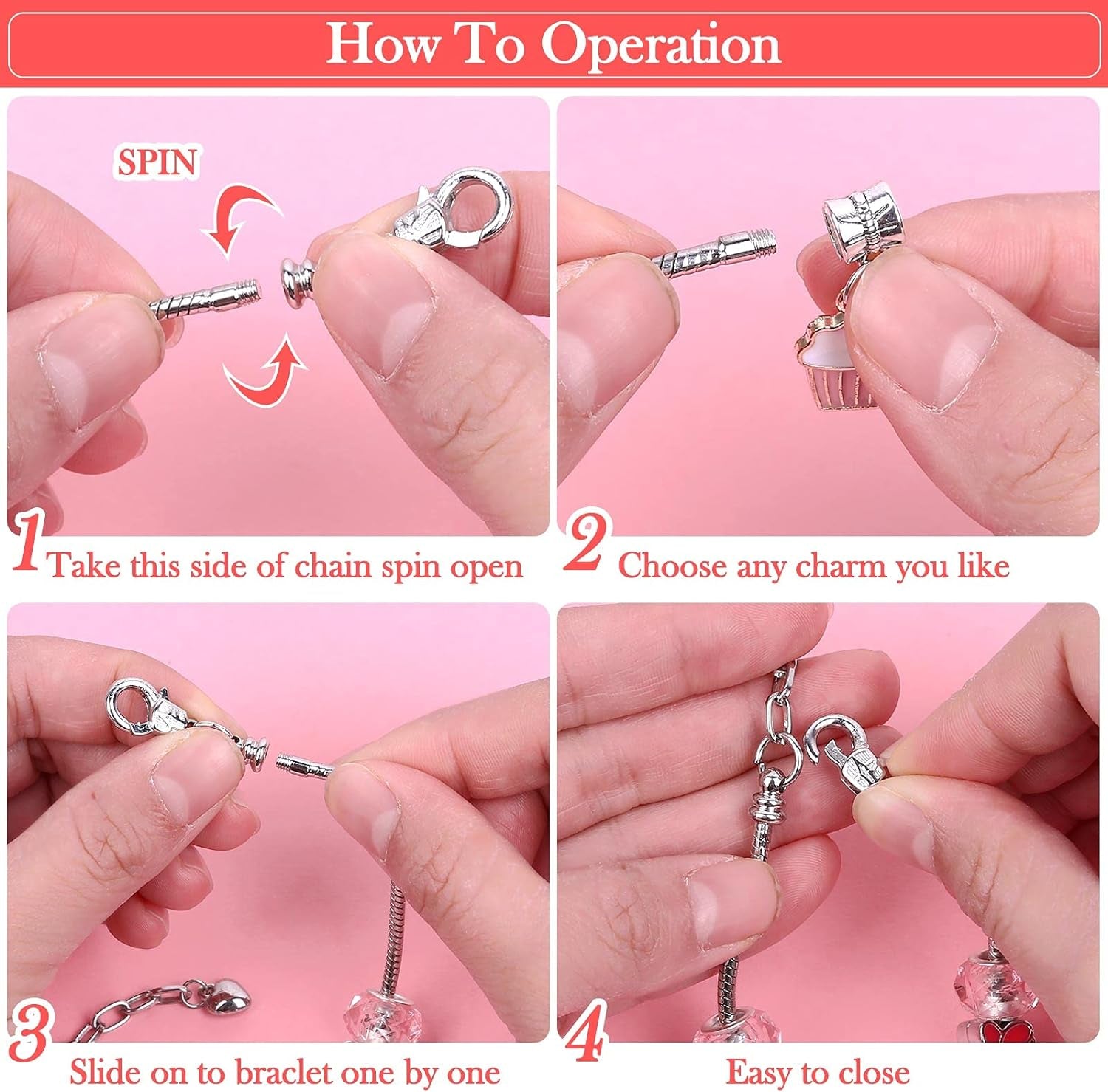 How To Operation

SPIN

1 Take this side of chain spin open

2 Choose any charm you like

3 Slide on to braclet one by one

4 Easy to close