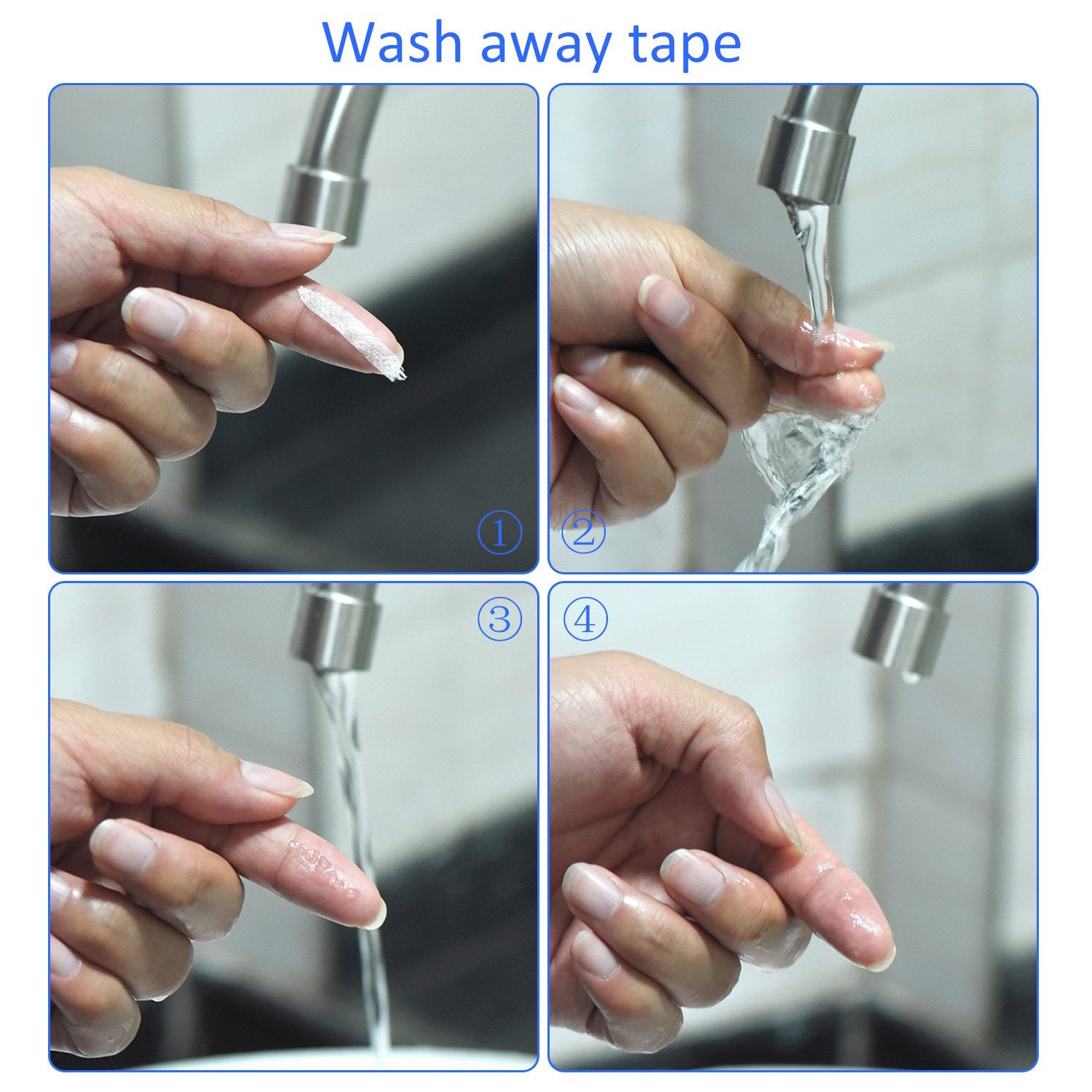 Wash away tape

①

②

③

④