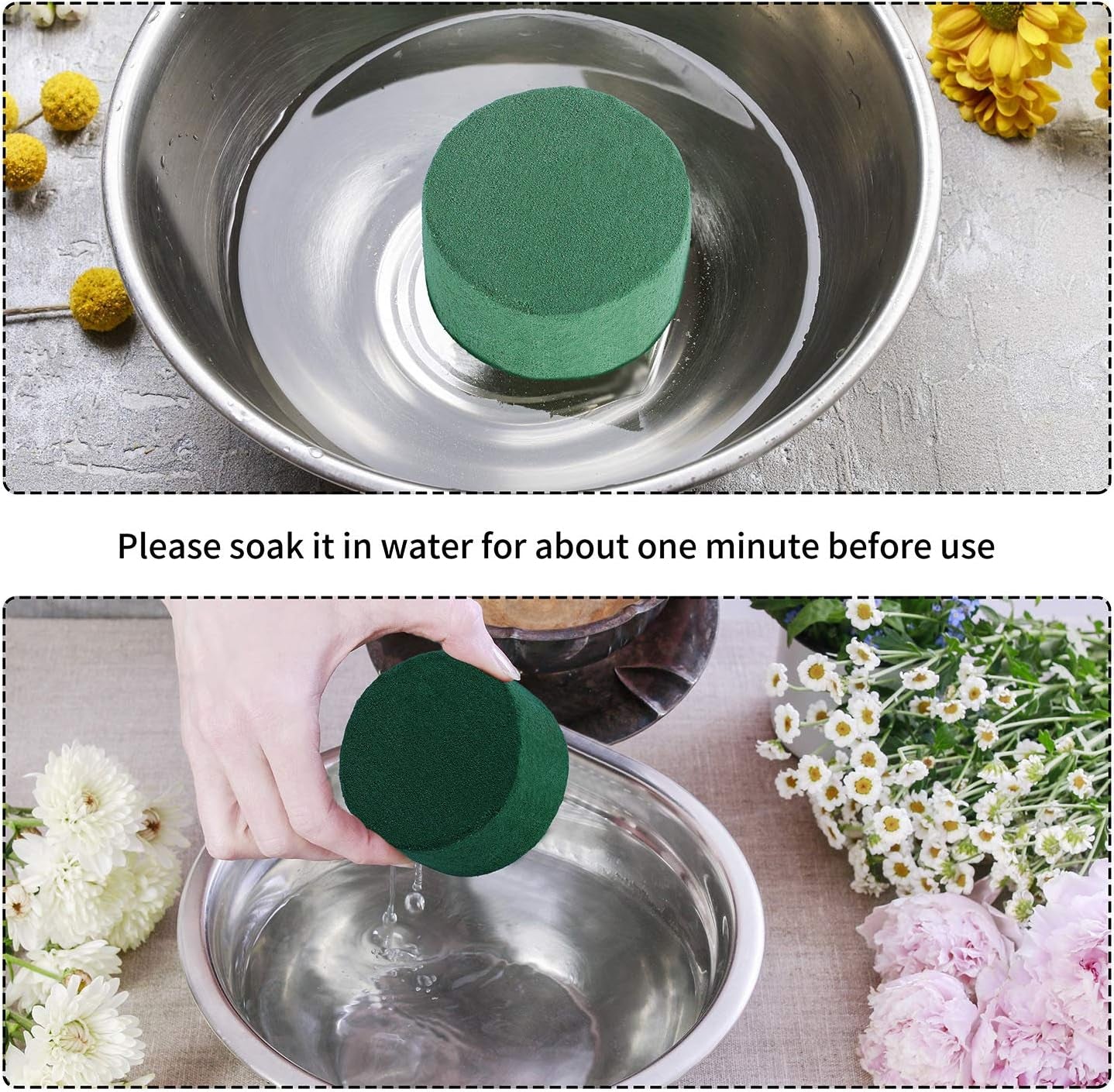 Please soak it in water for about one minute before use