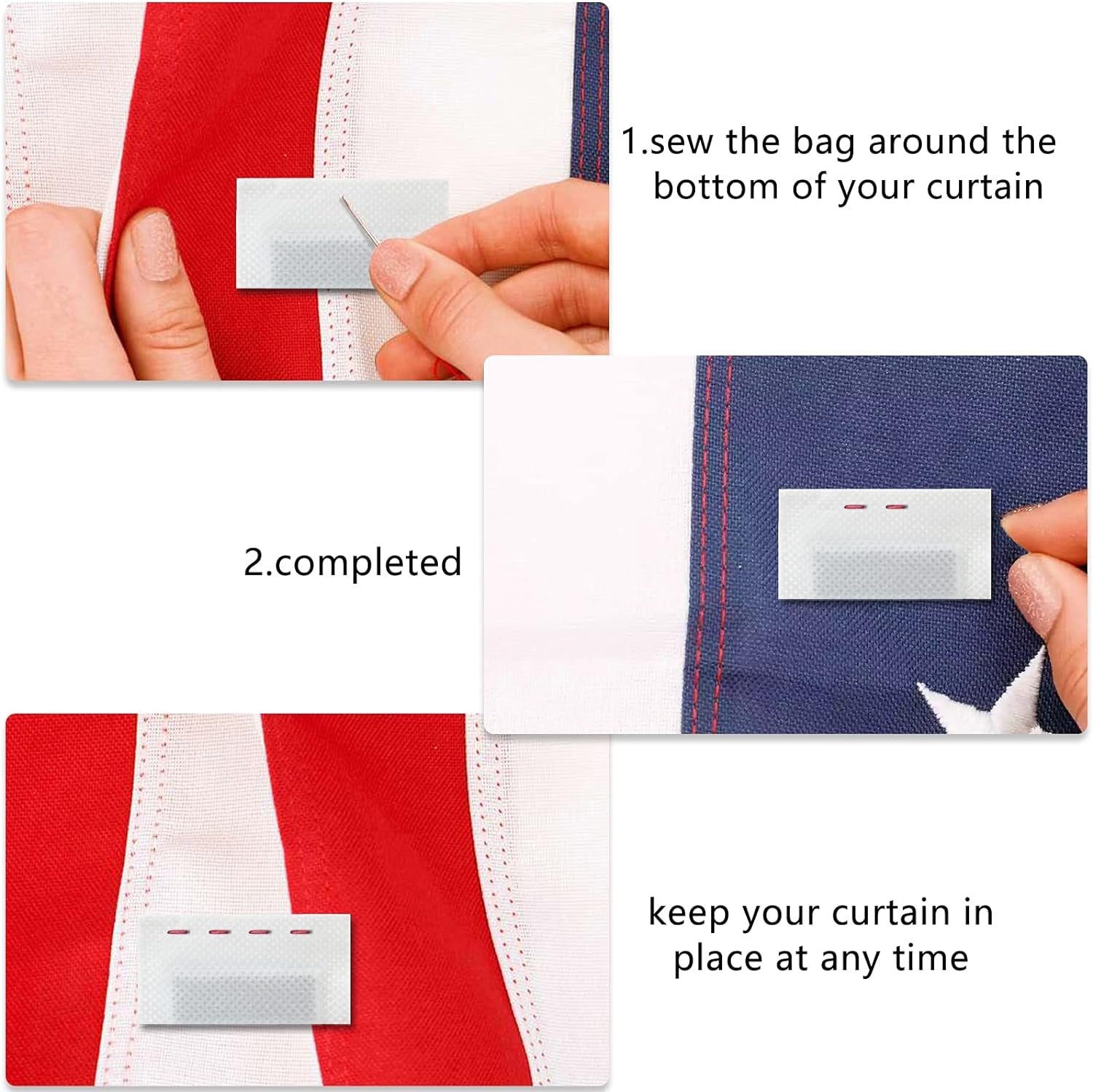 1.sew the bag around the bottom of your curtain

2.completed

keep your curtain in place at any time