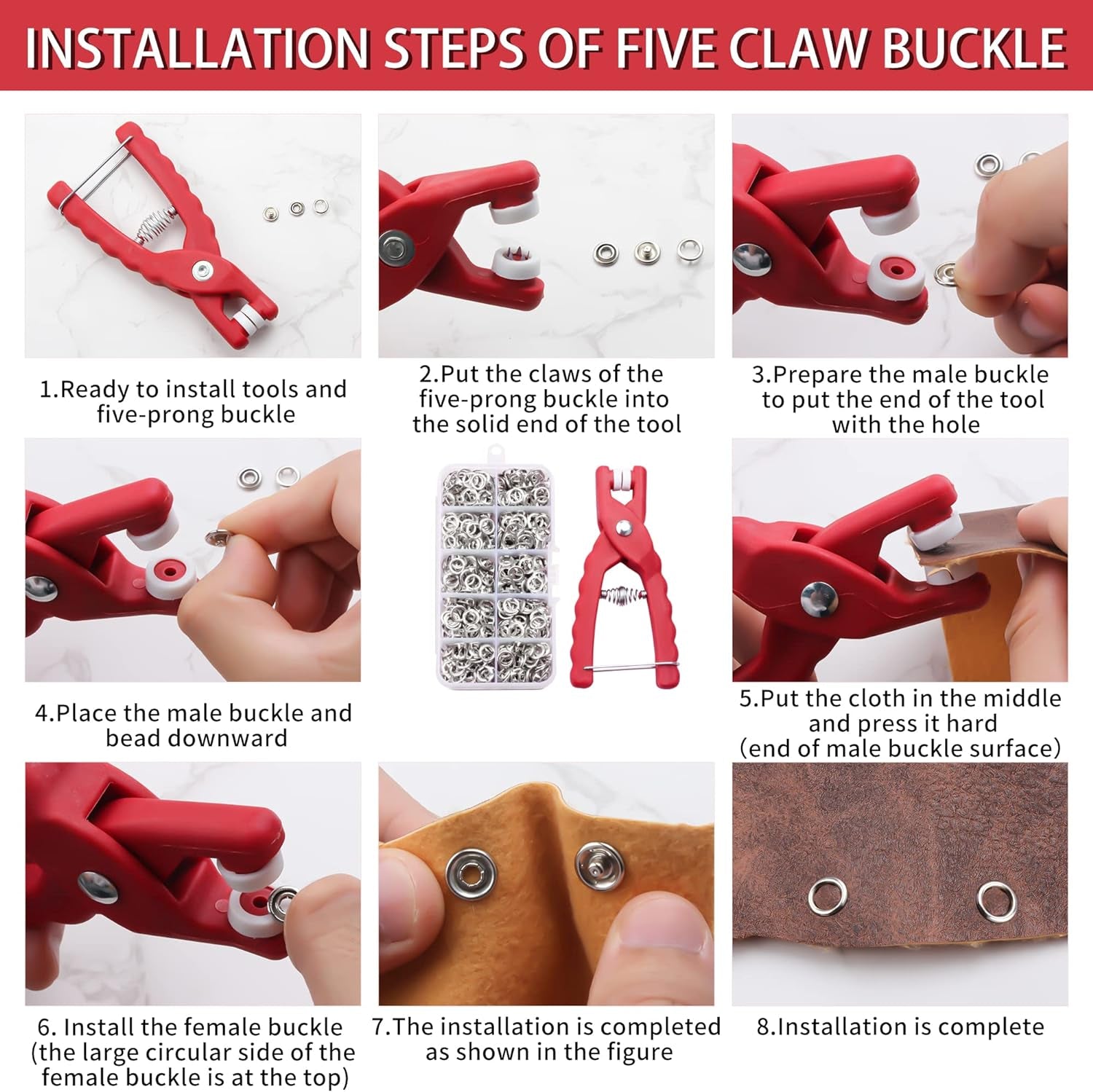 INSTALLATION STEPS OF FIVE CLAW BUCKLE

1.Ready to install tools and five-prong buckle

2.Put the claws of the five-prong buckle into the solid end of the tool

3.Prepare the male buckle to put the end of the tool with the hole

4.Place the male buckle and bead downward

5.Put the cloth in the middle and press it hard (end of male buckle surface)

6. Install the female buckle (the large circular side of the female buckle is at the top)

7.The installation is completed as shown in the figure

8.Installation is complete