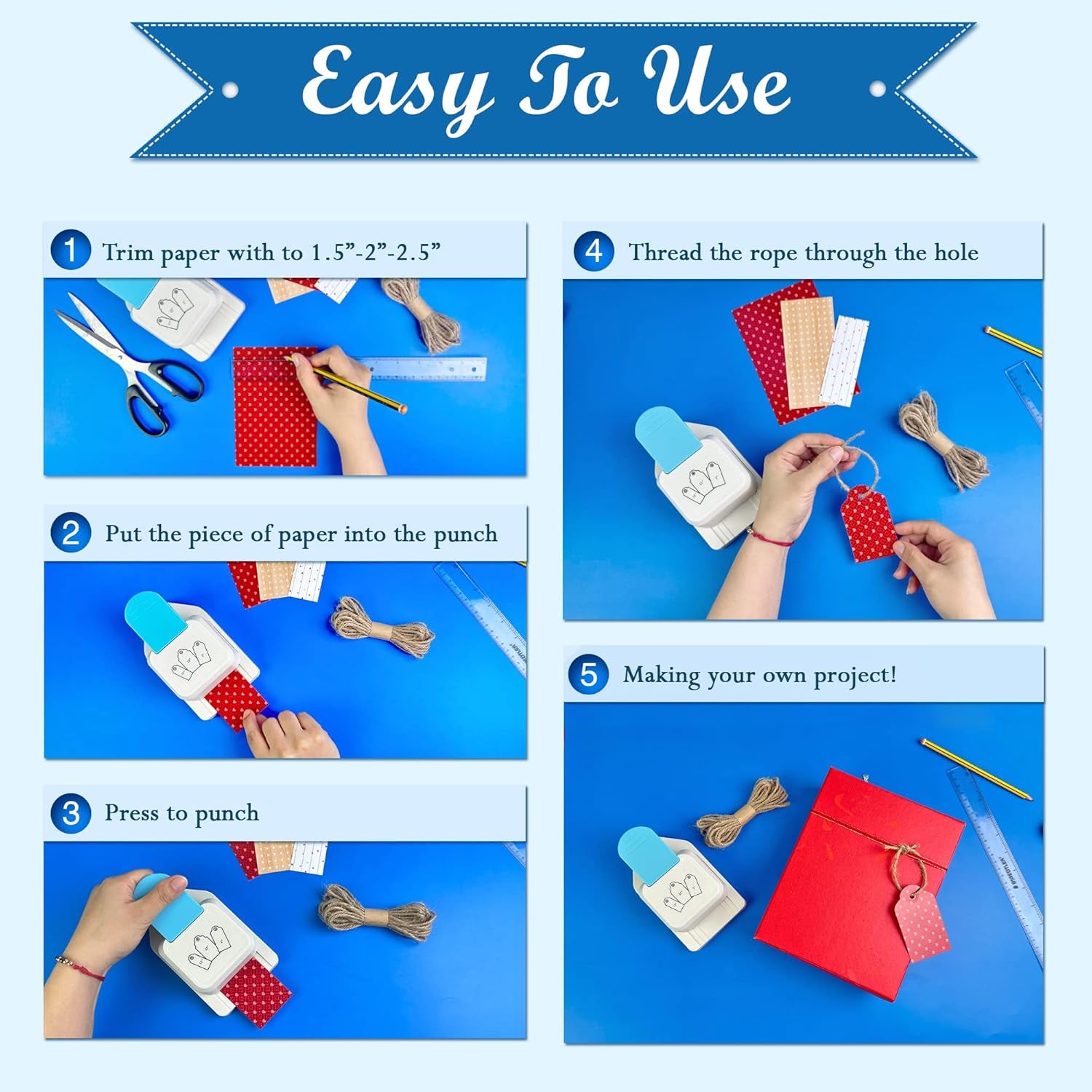 Easy To Use

1 Trim paper with to 1.5”-2”-2.5”

2 Put the piece of paper into the punch

3 Press to punch

4 Thread the rope through the hole

5 Making your own project!